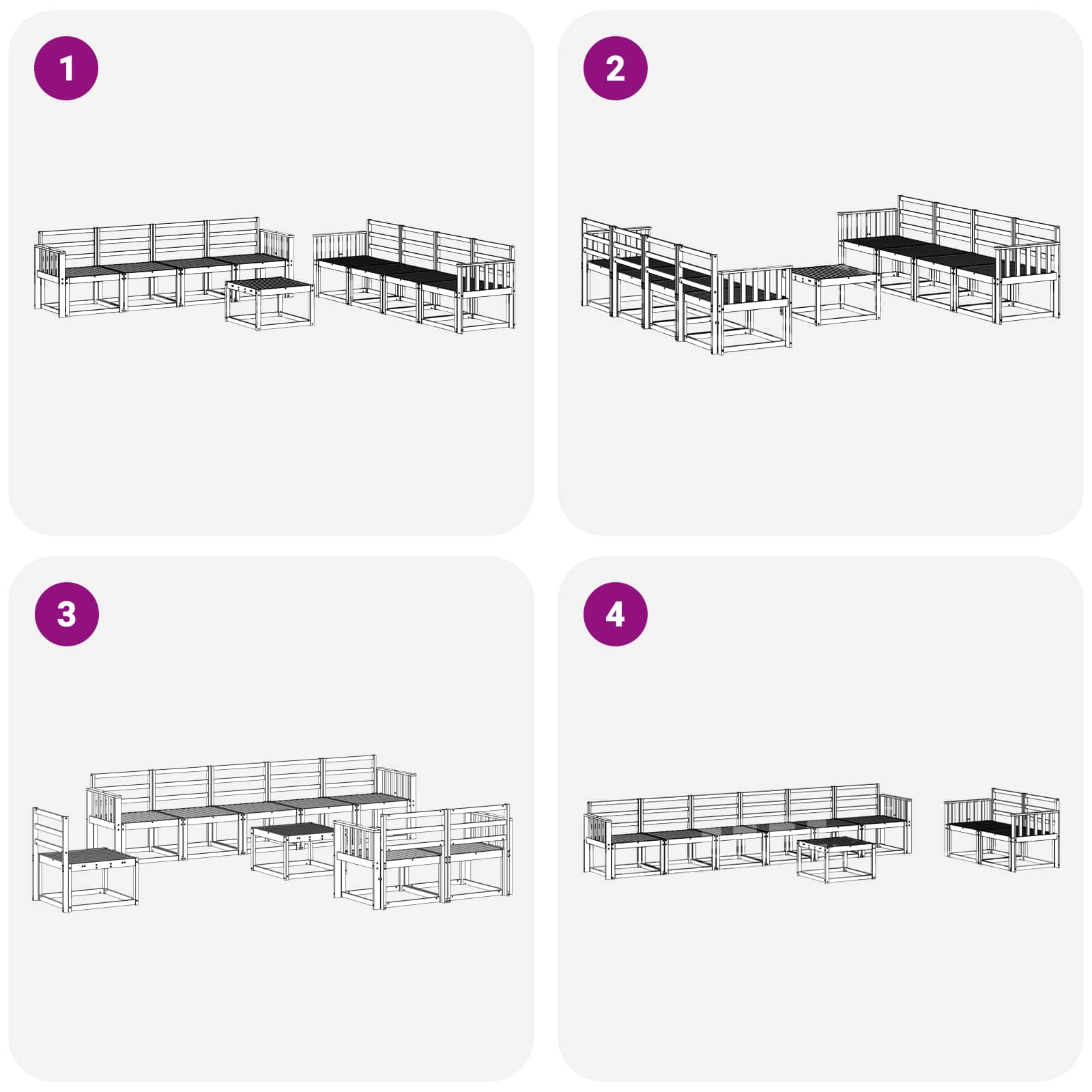 1

2

3

4