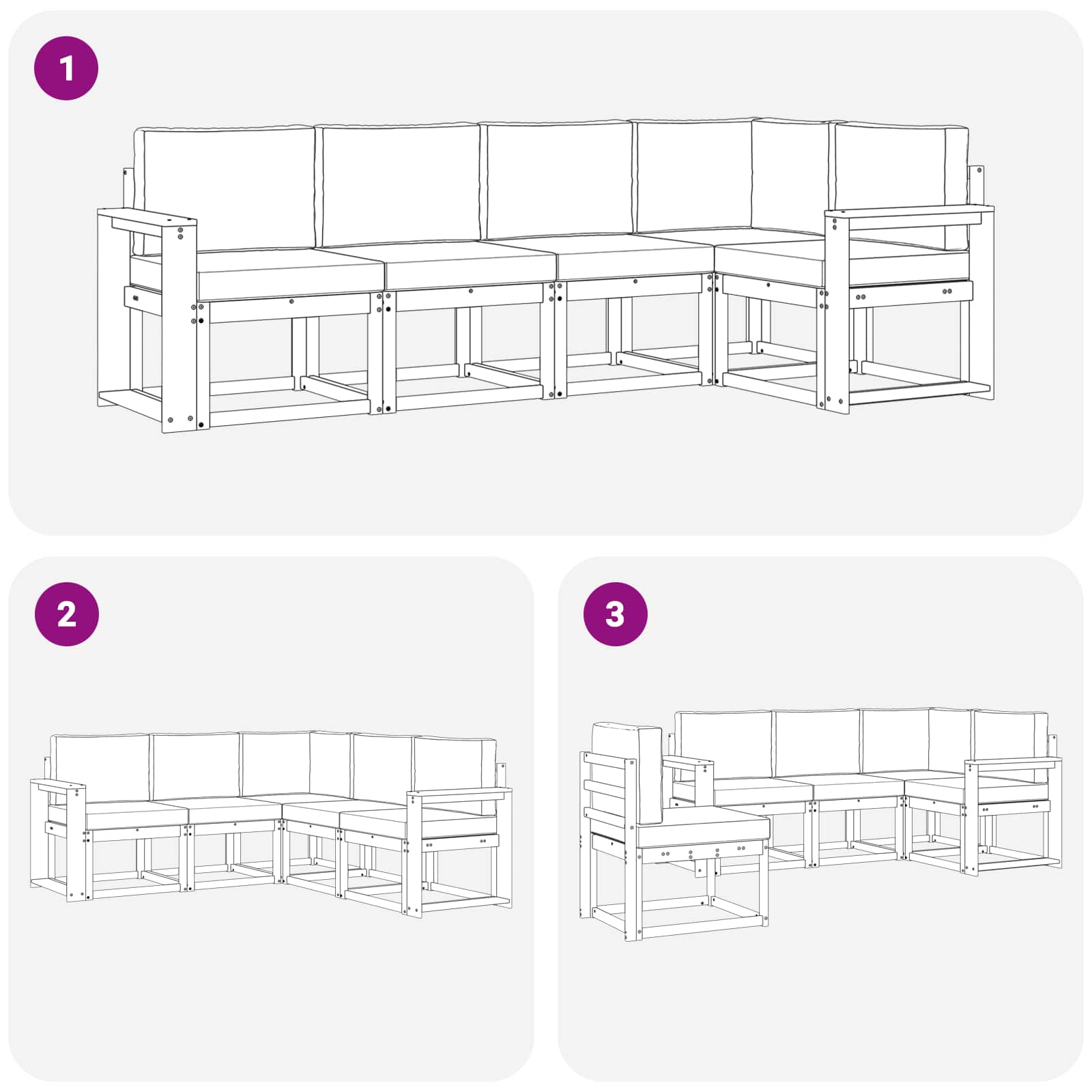 1

2

3