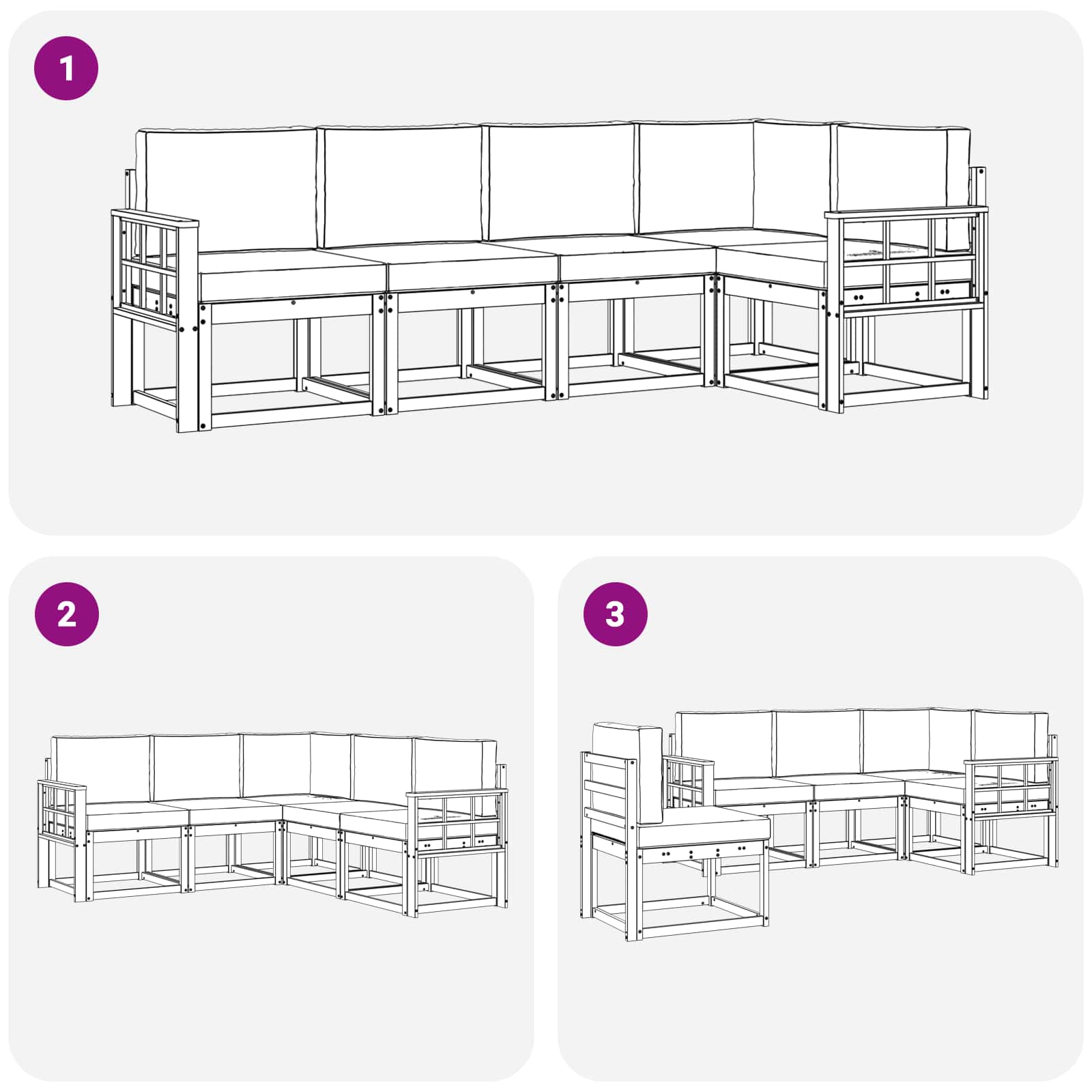 1

2

3