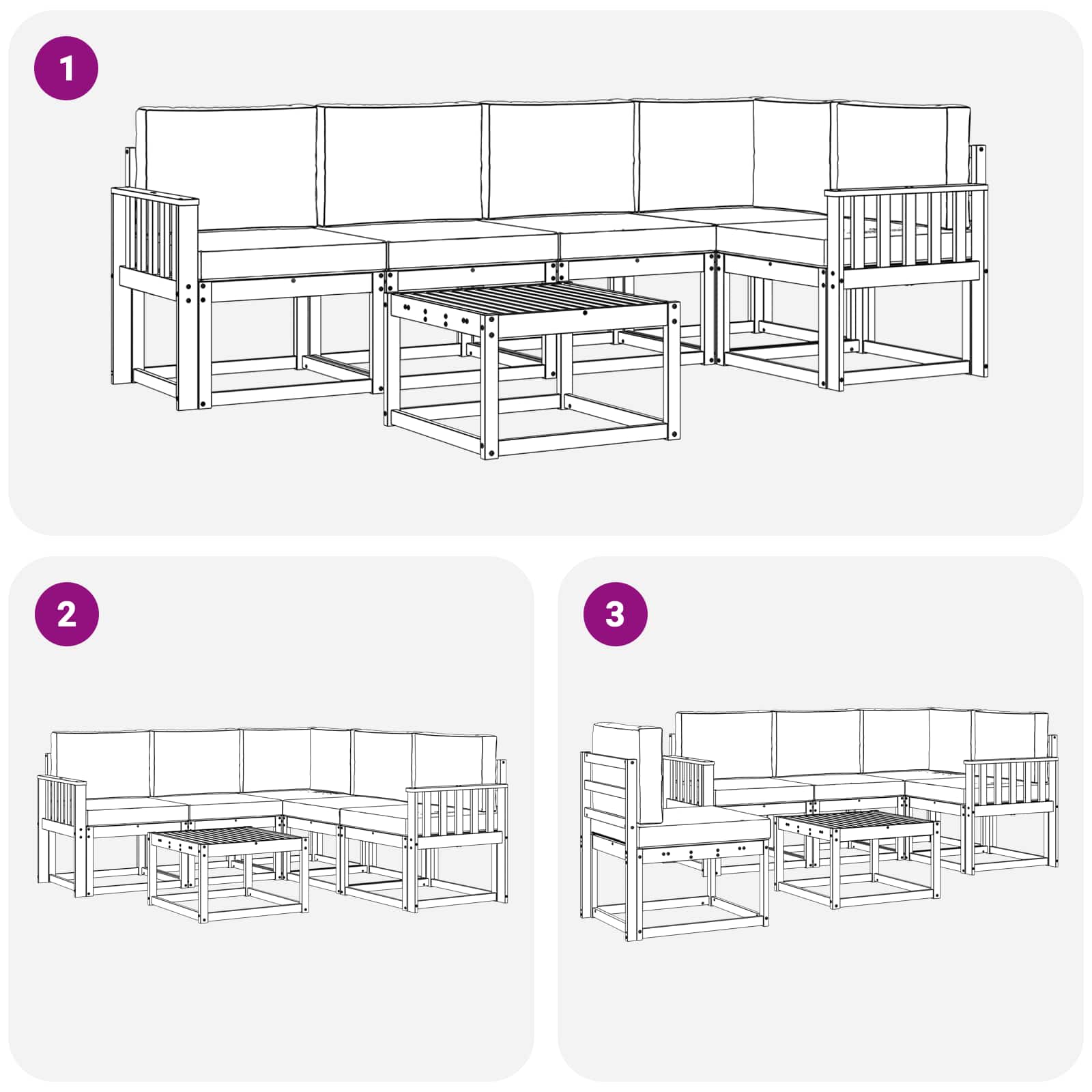 1

2

3