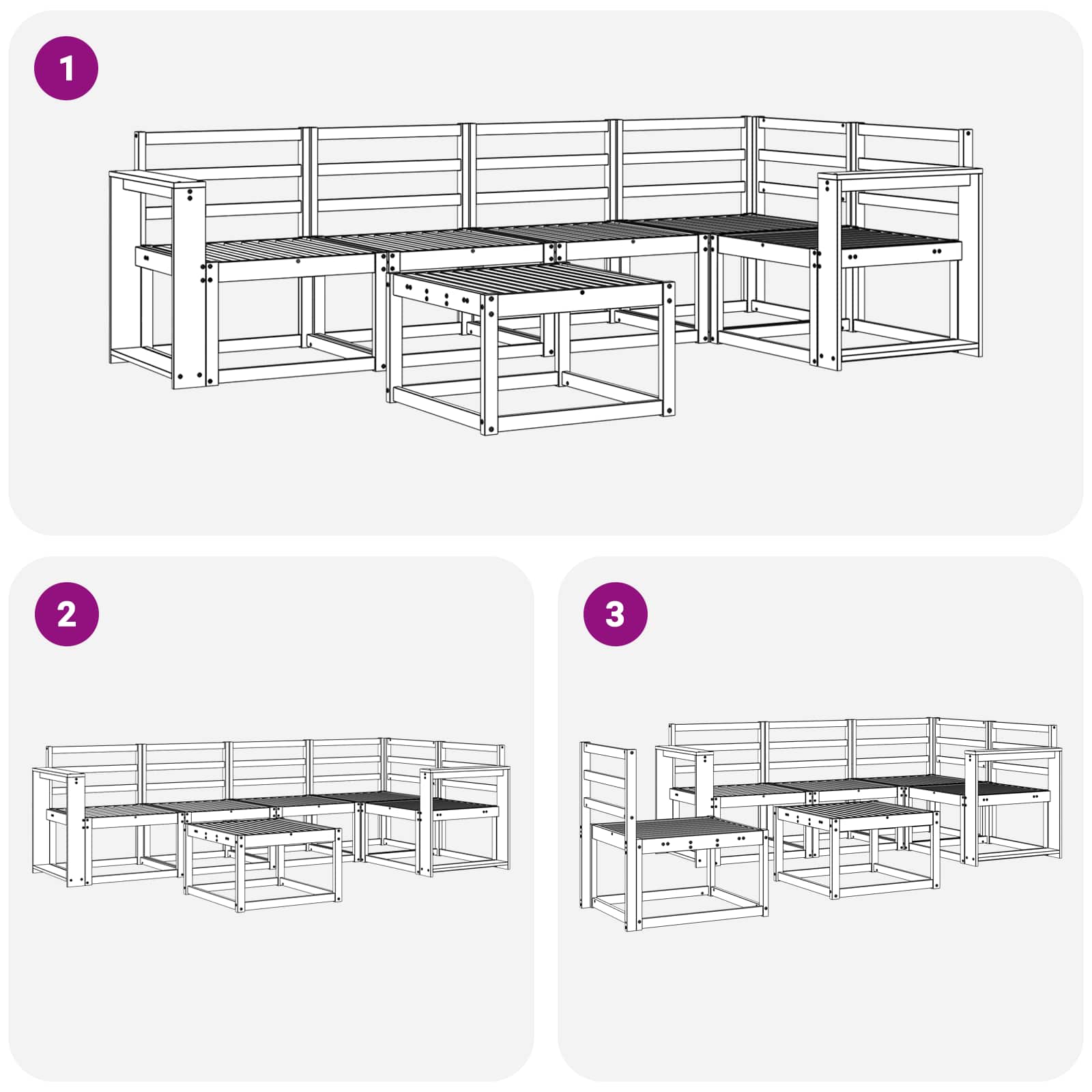 1

2

3