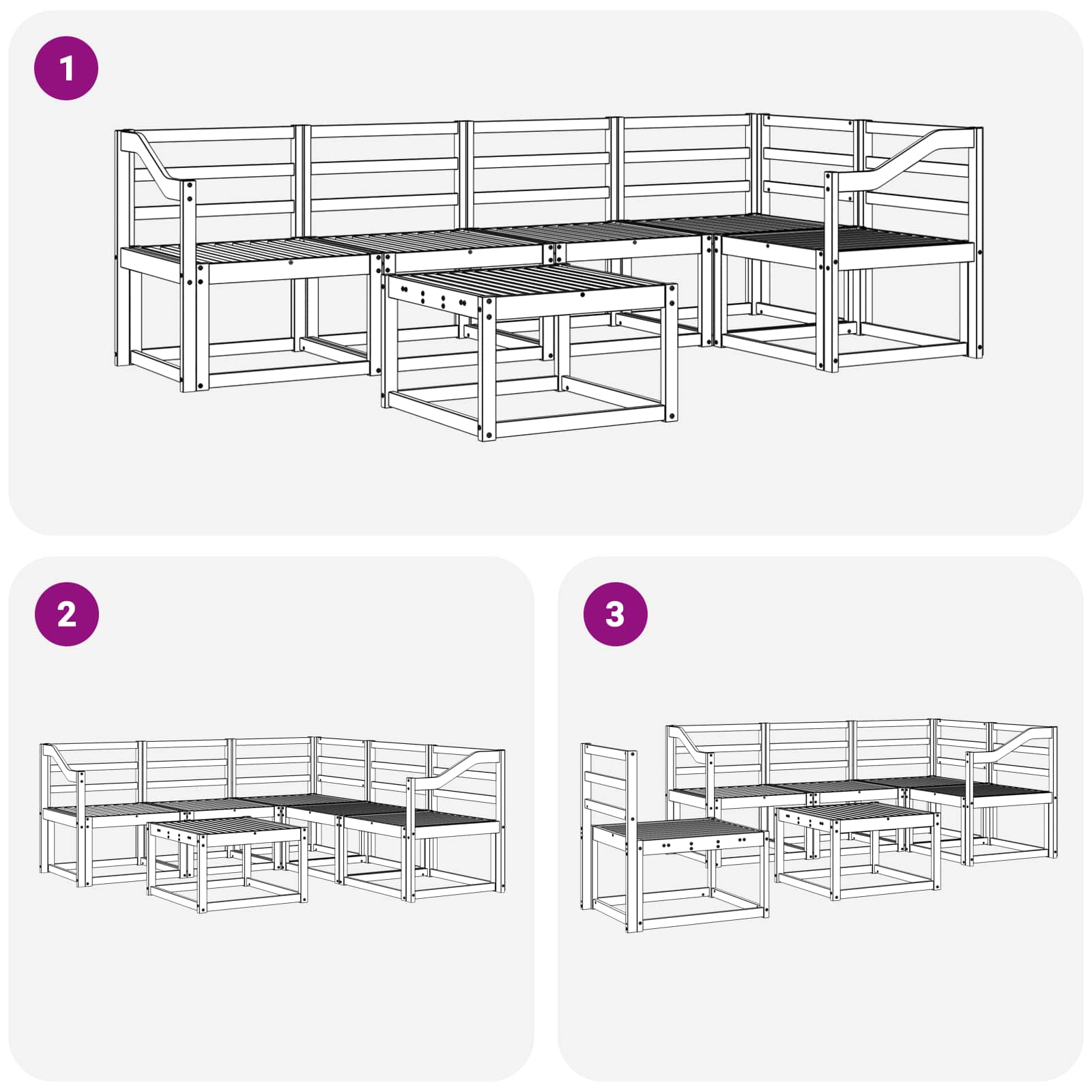 1

2

3