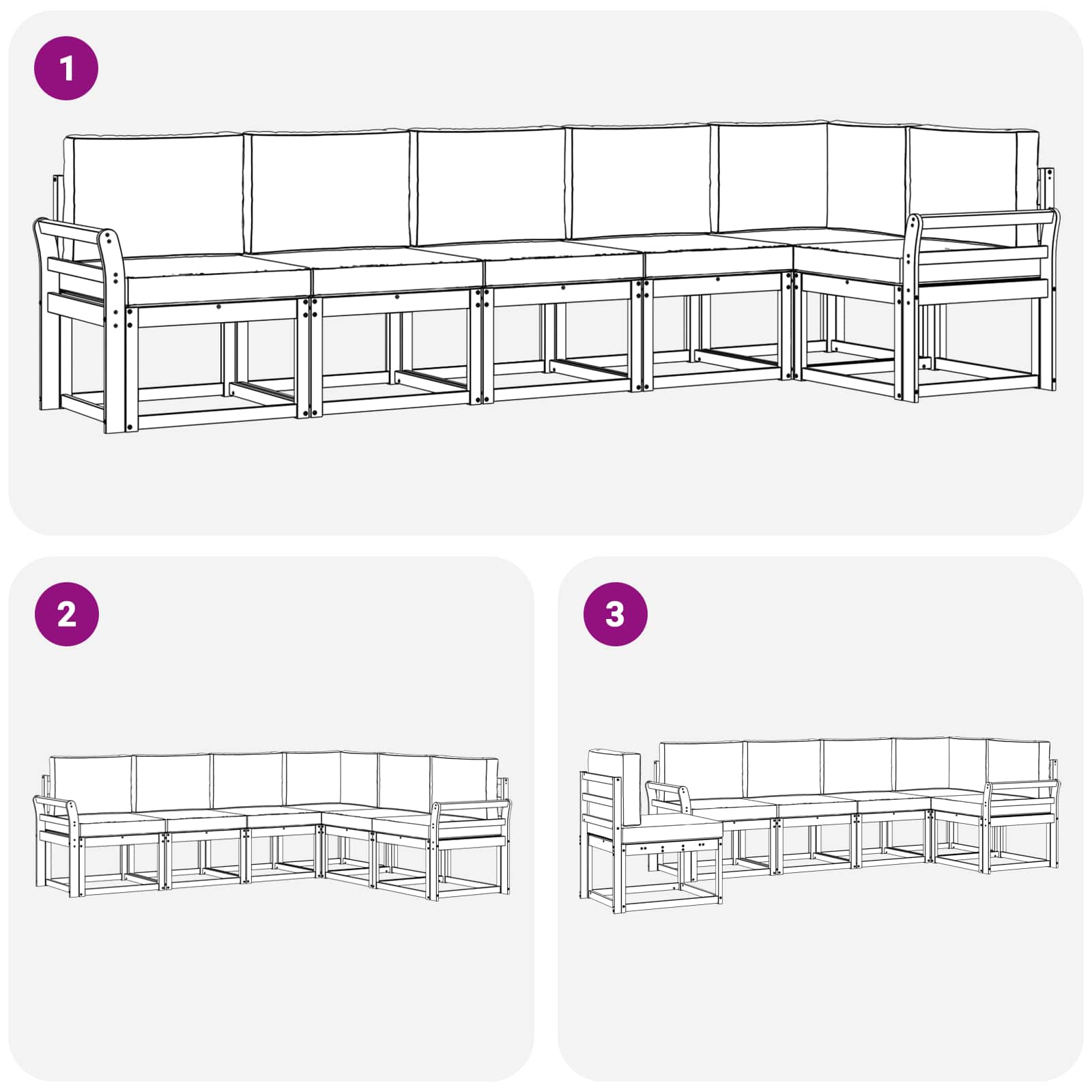 1

2

3