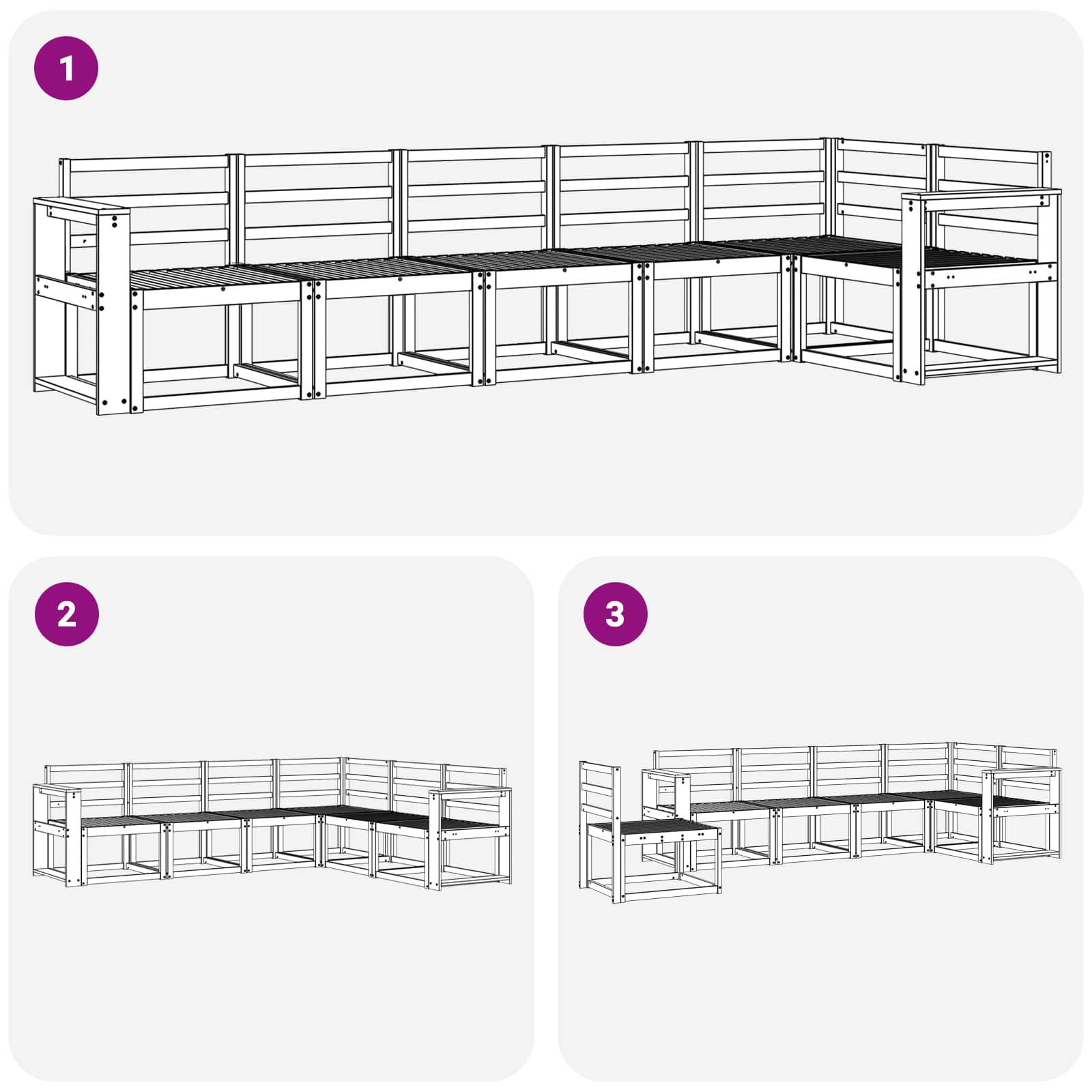 1

2

3