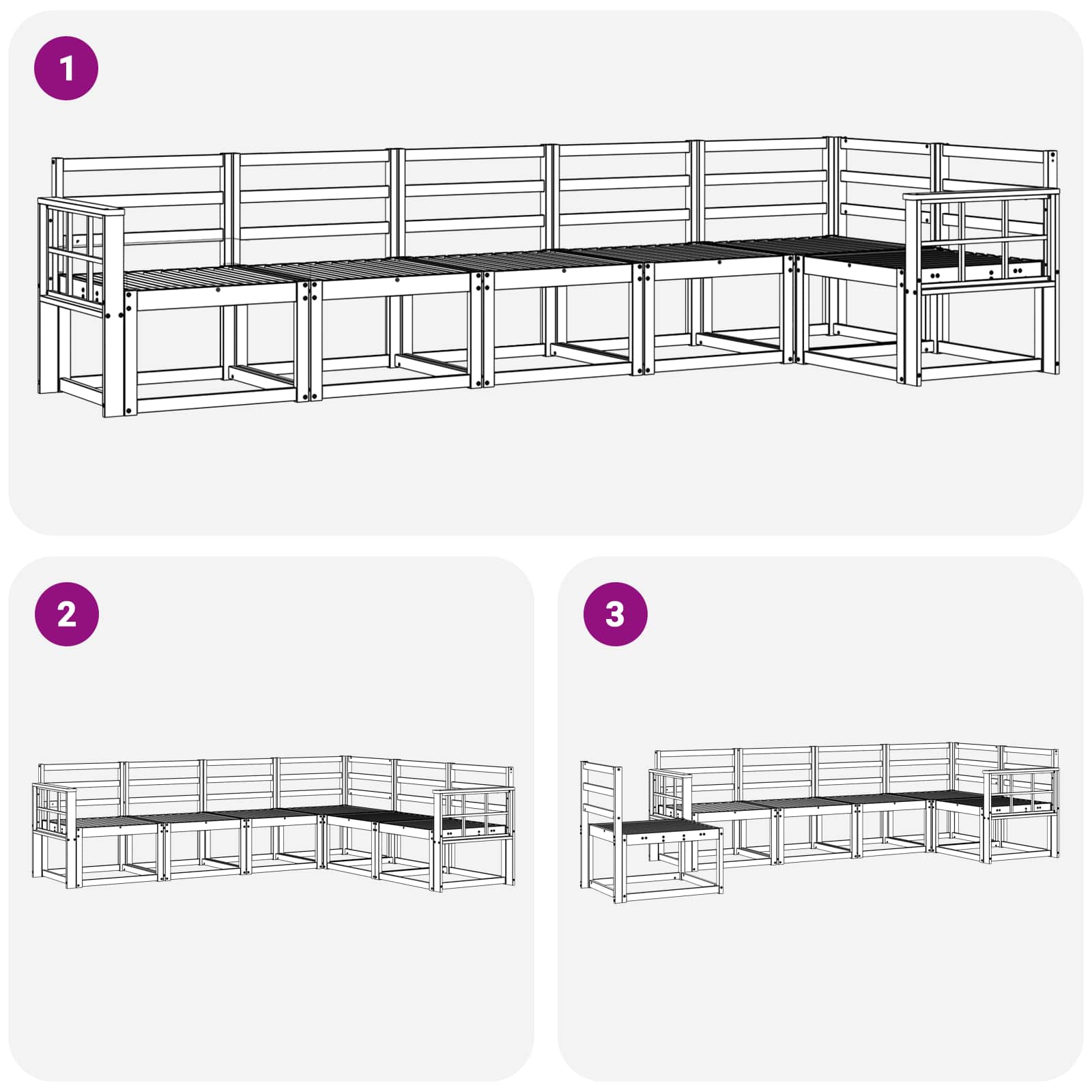 1

2

3