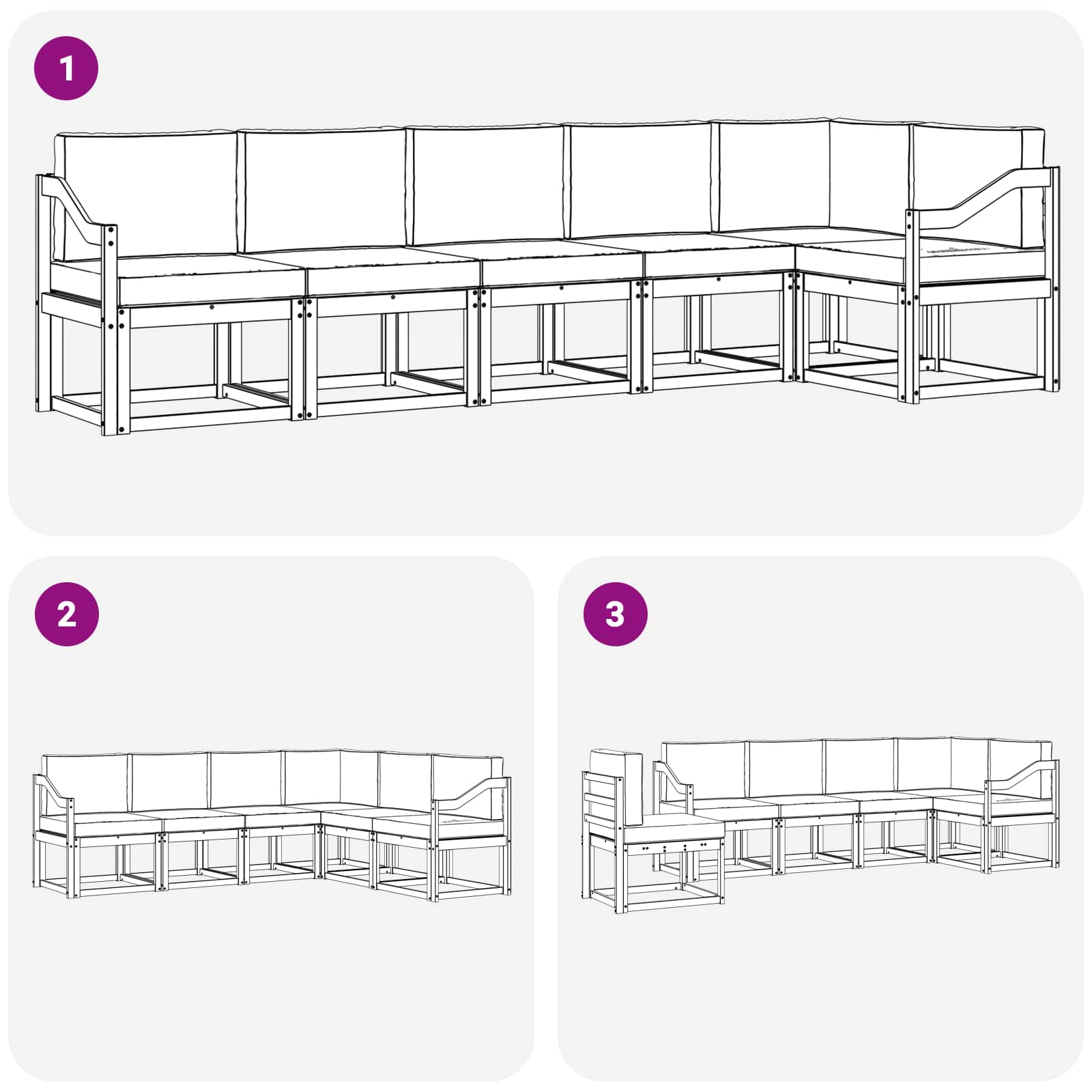 1

2

3