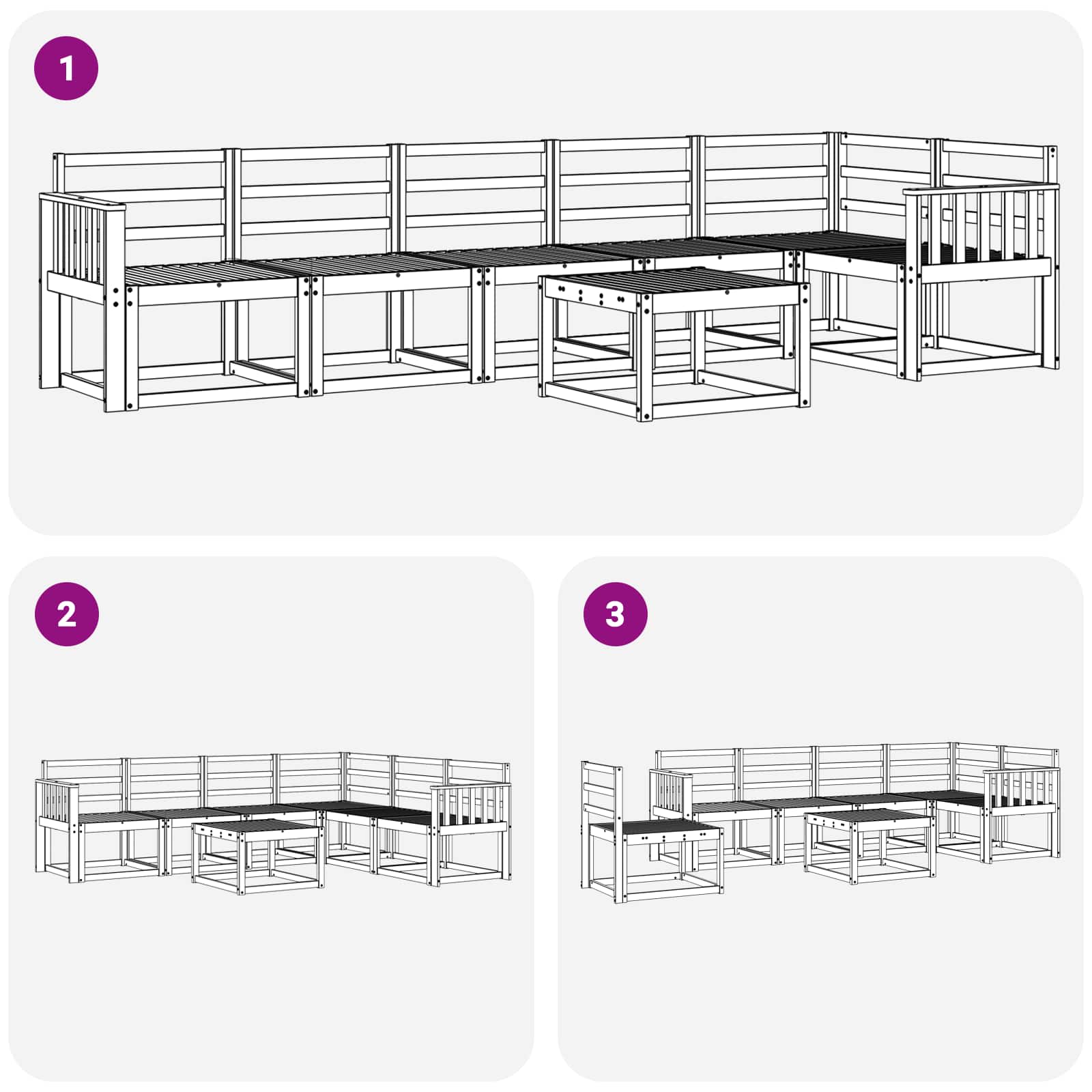 1

2

3