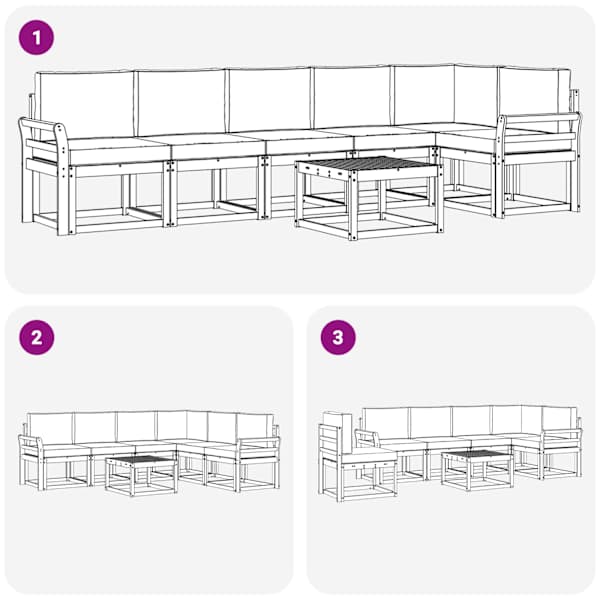 1

2

3