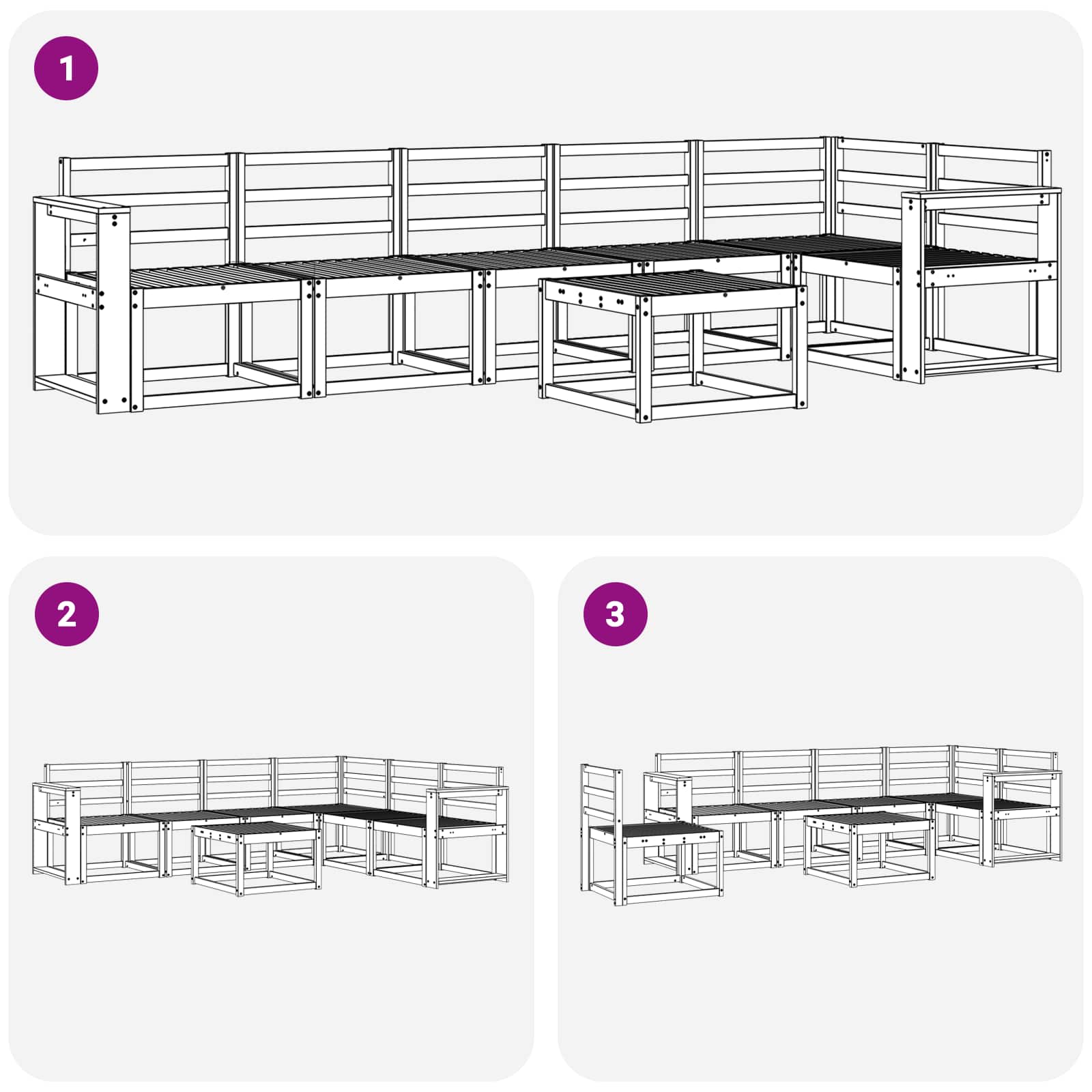 1

2

3