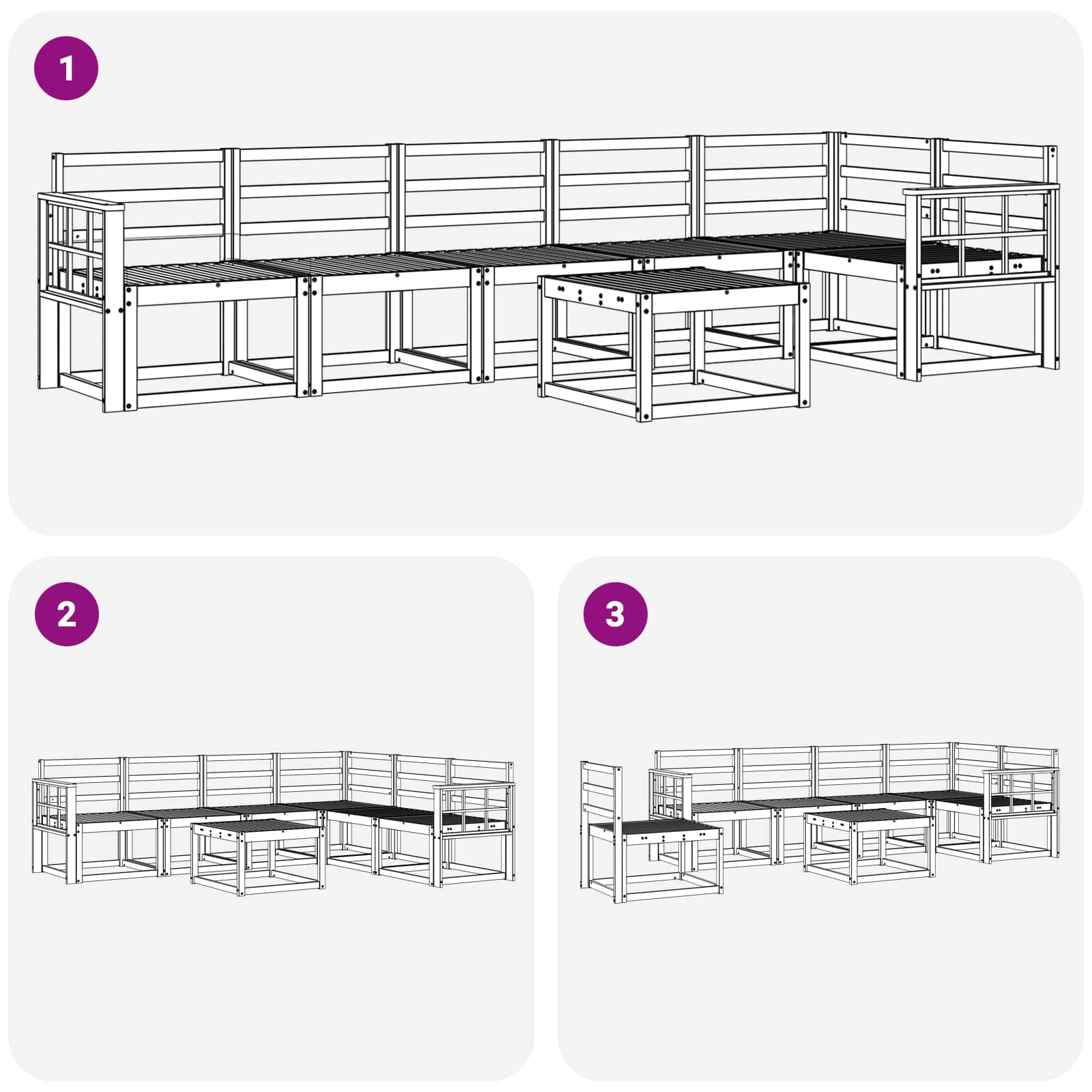 1

2

3