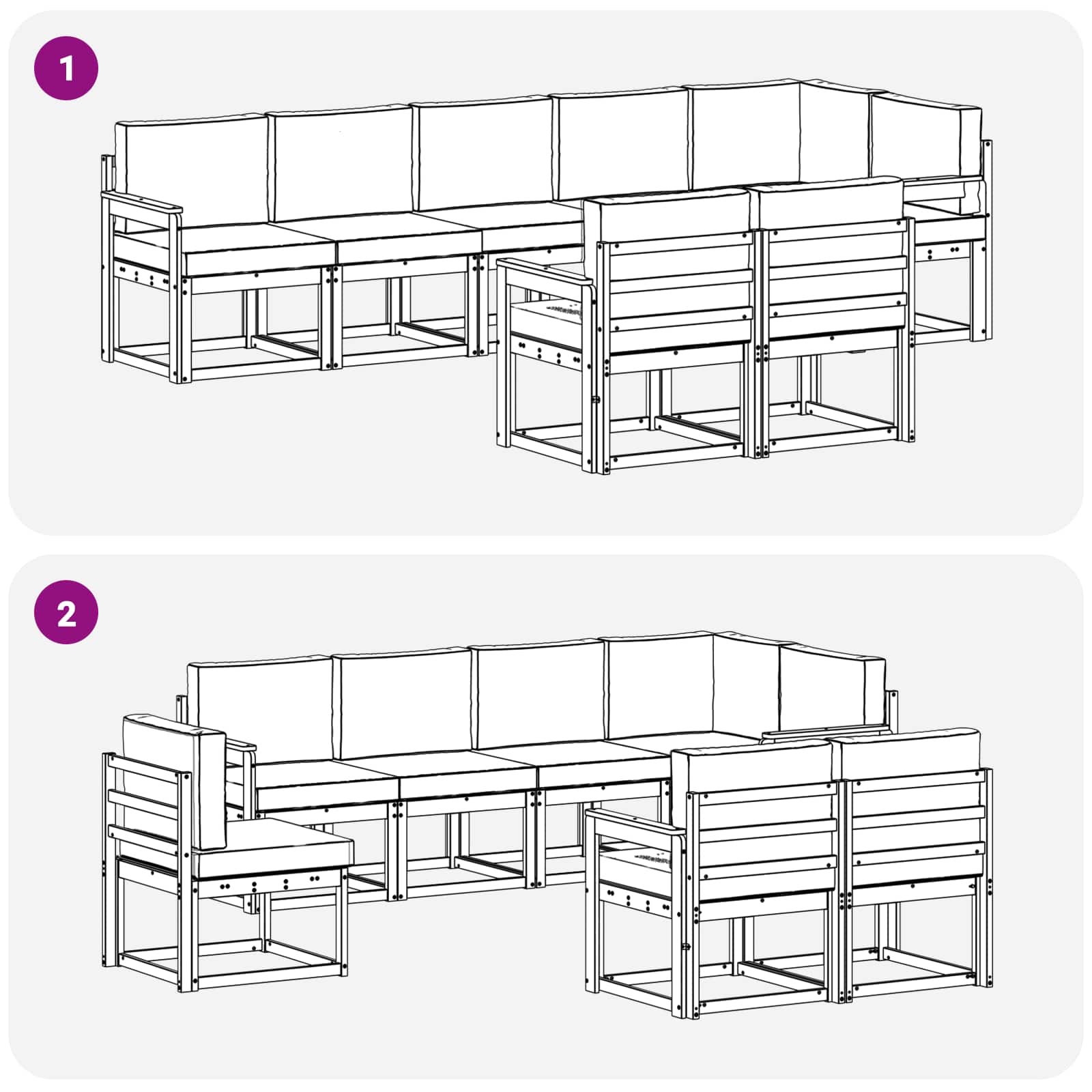 1

2