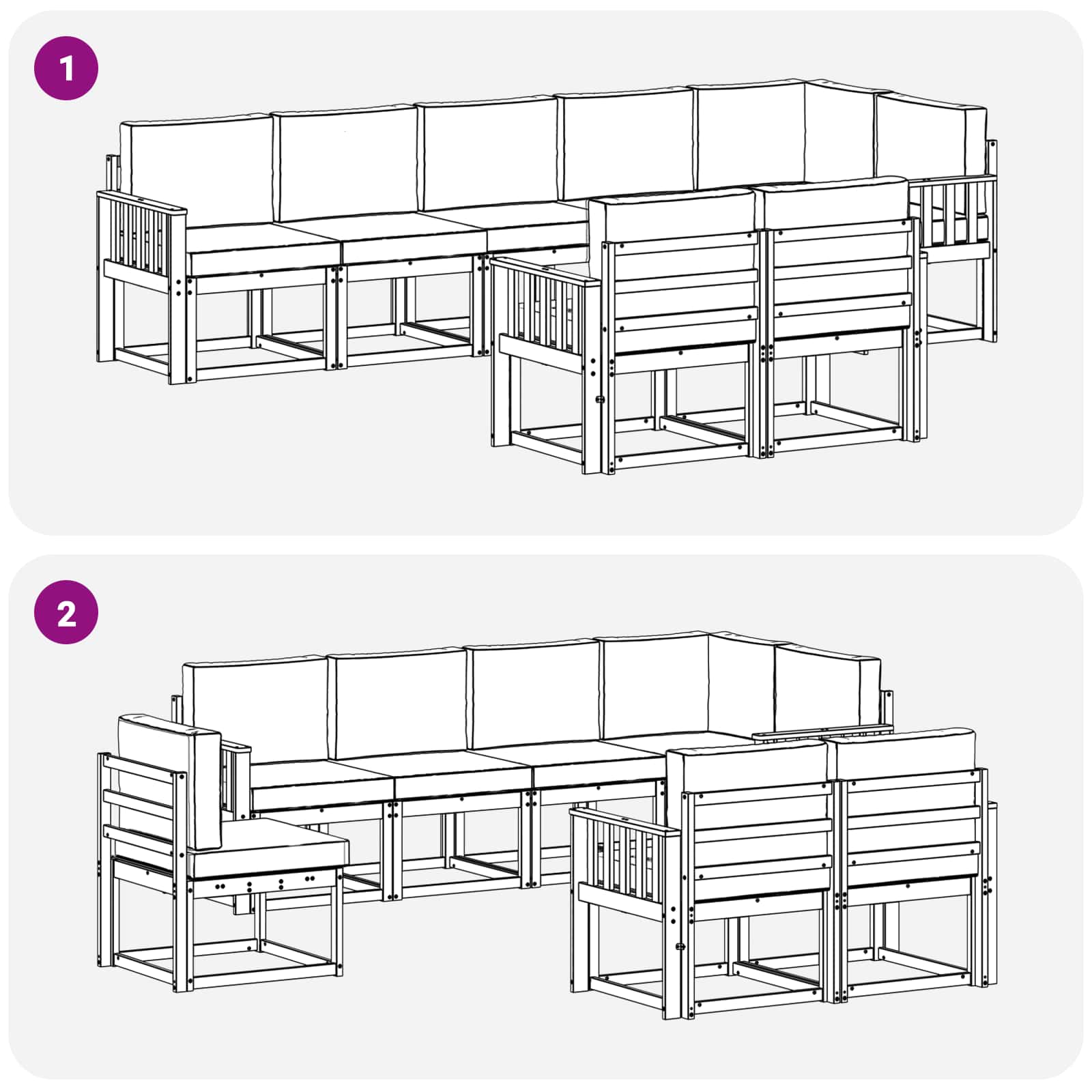 1

2