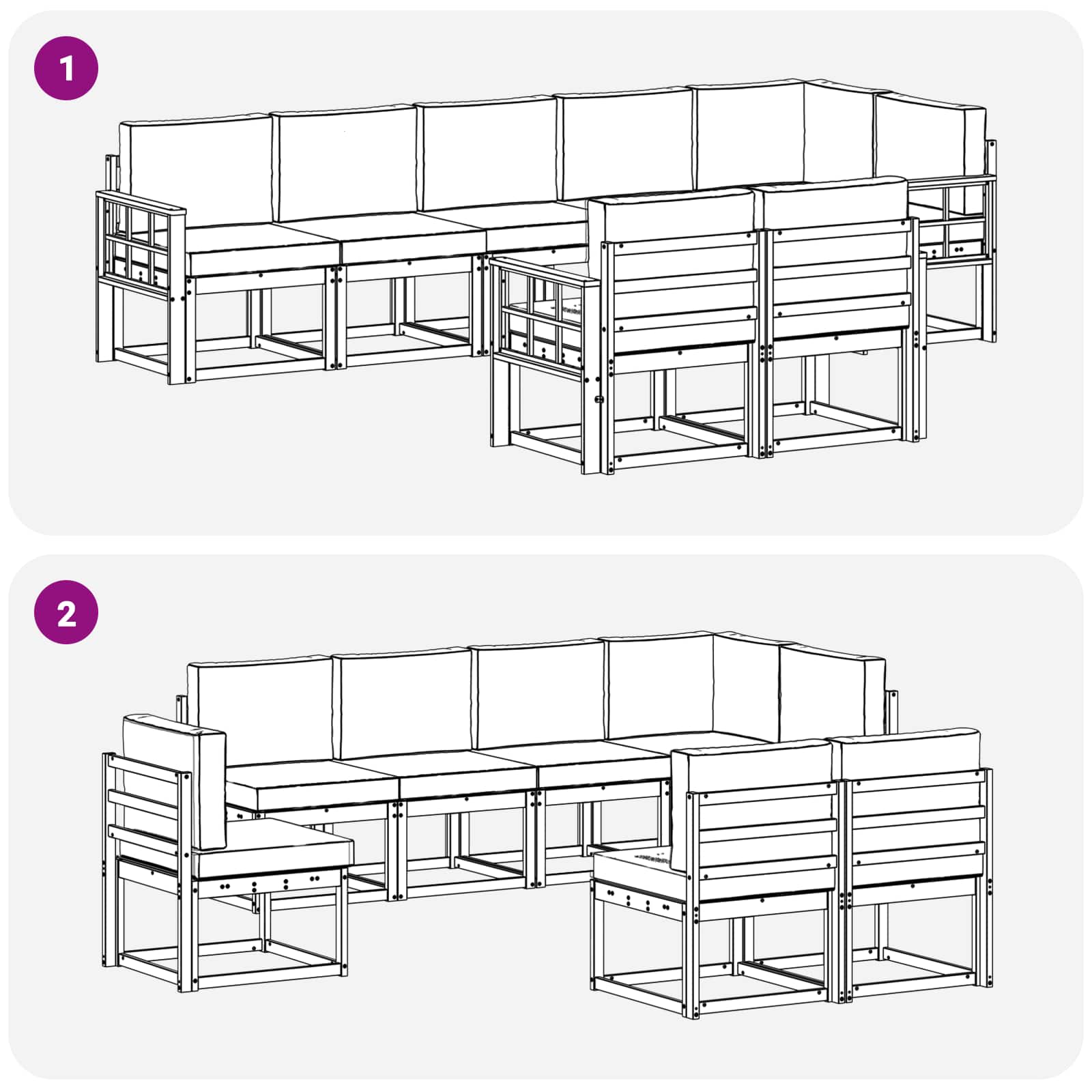 1

2