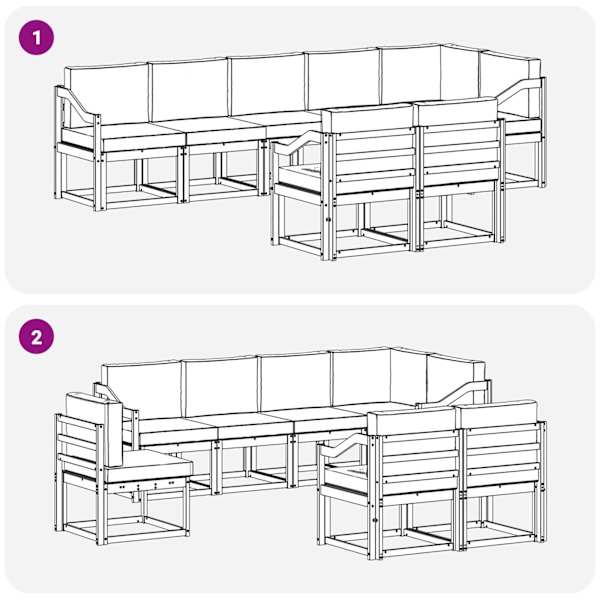 1

2