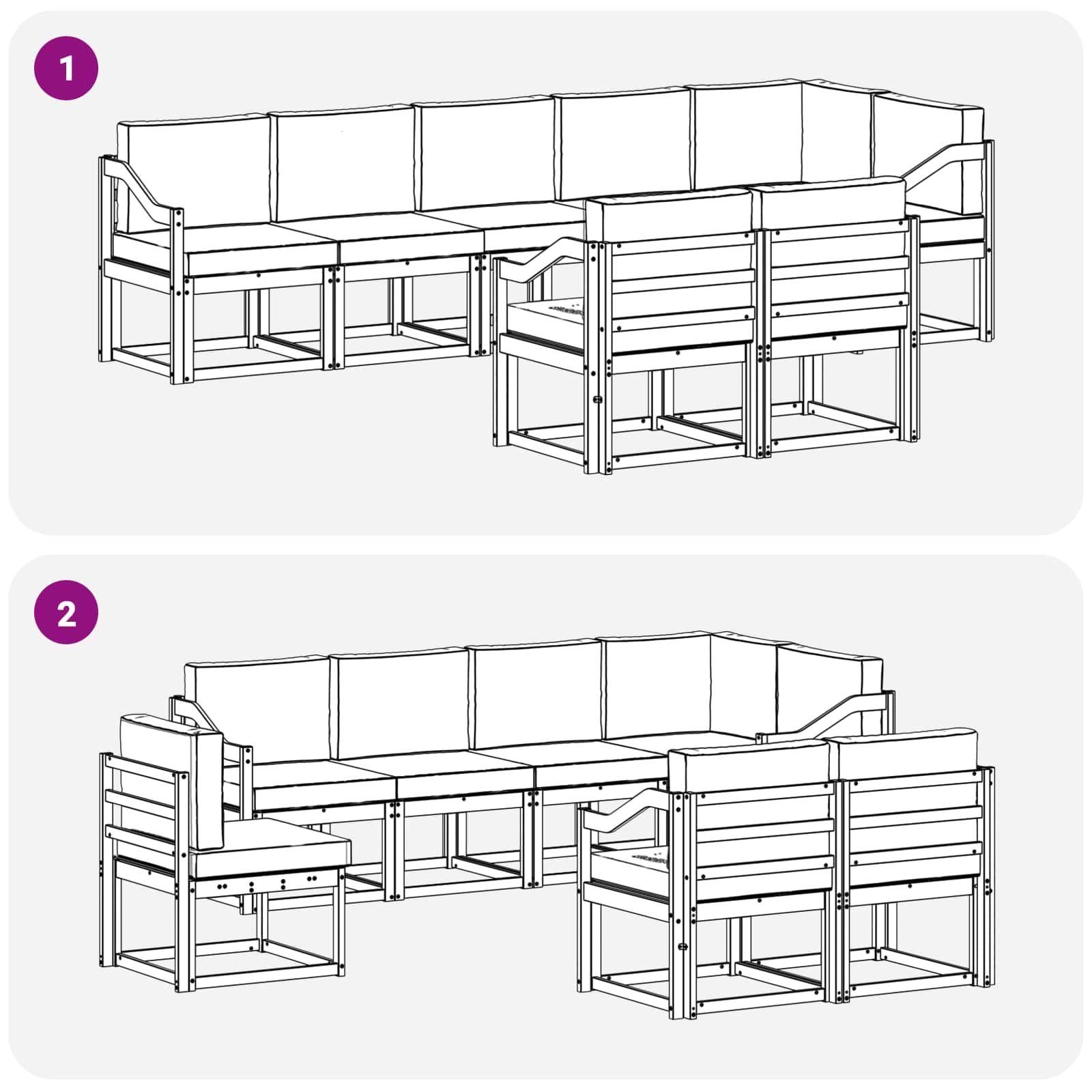 1

2