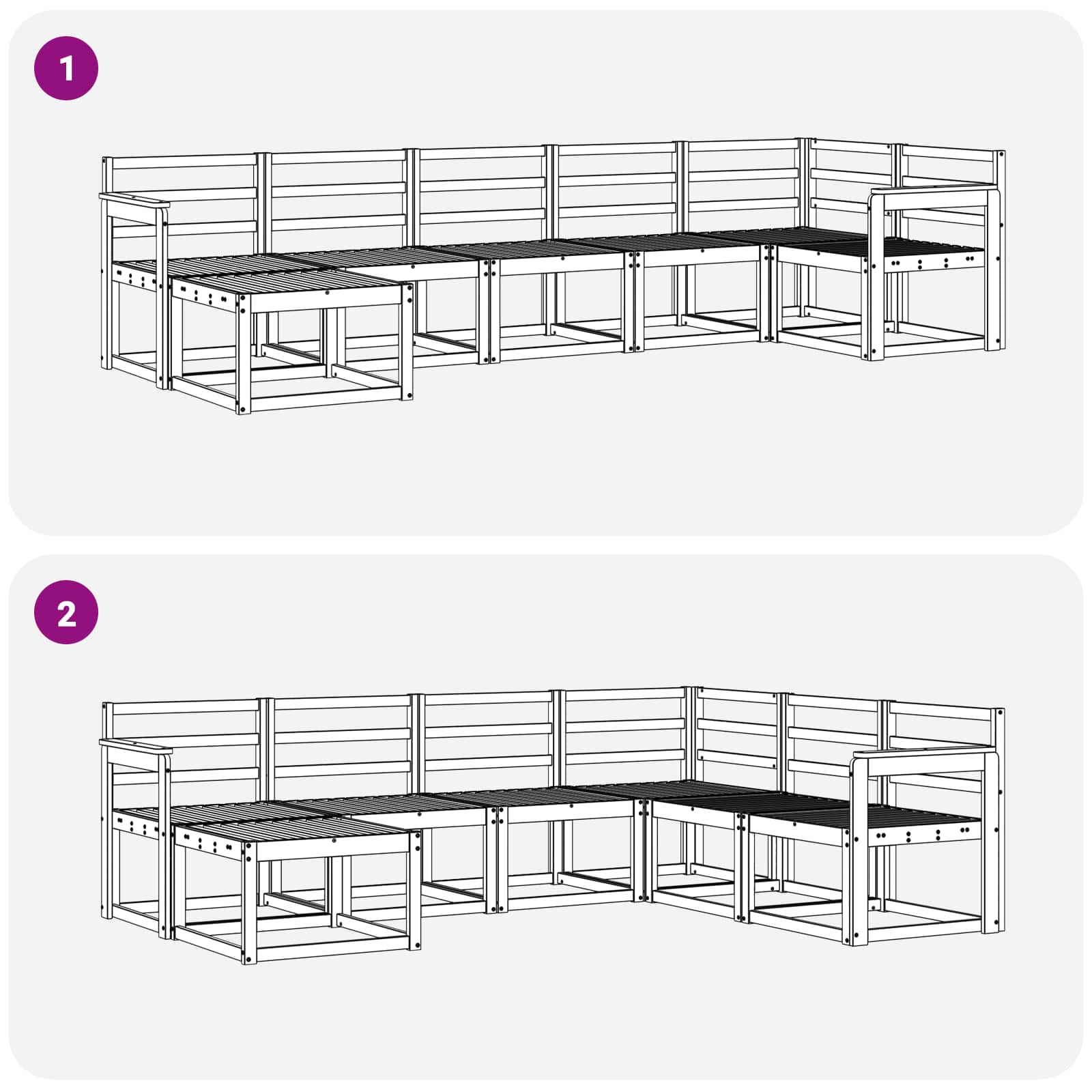 1

2