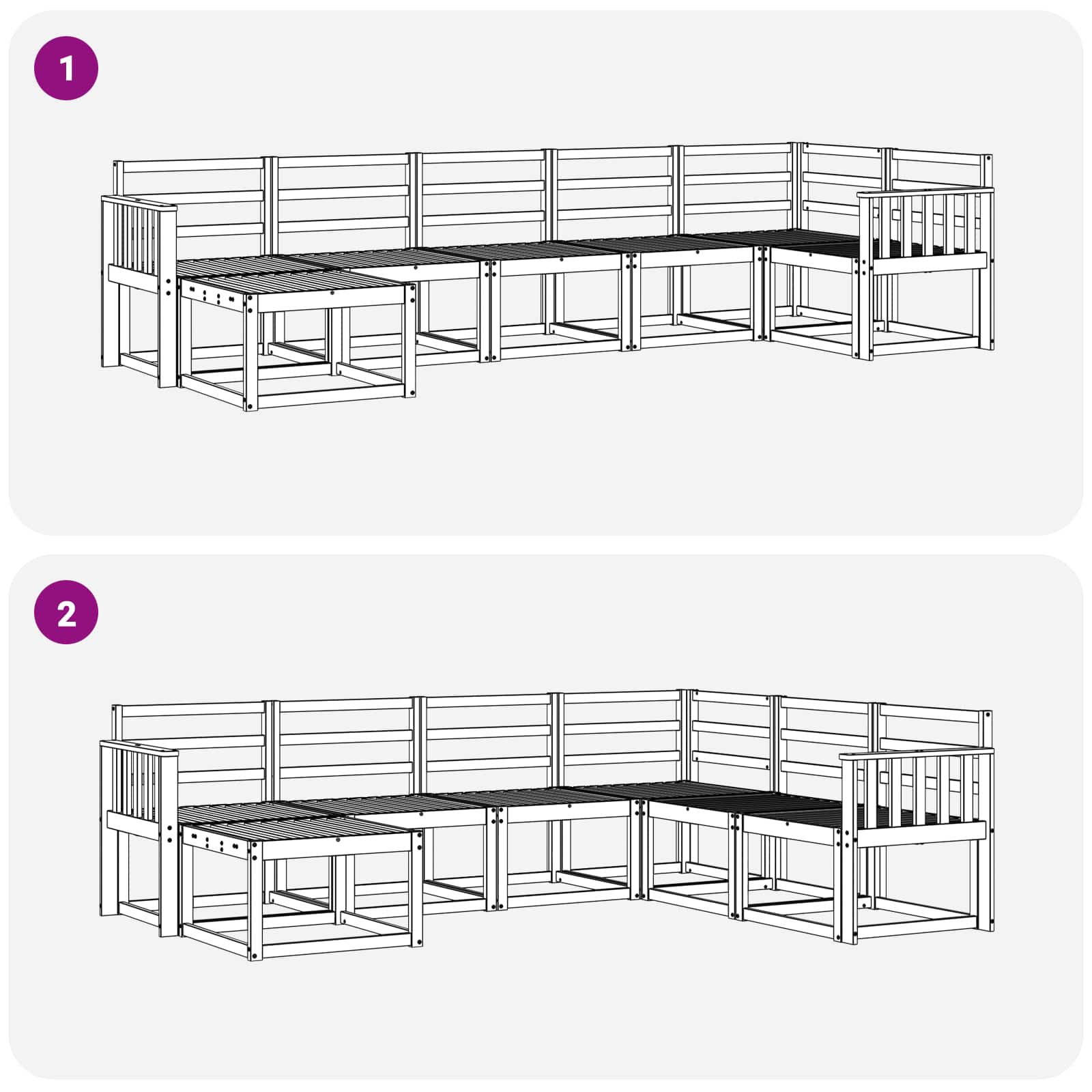 1

2