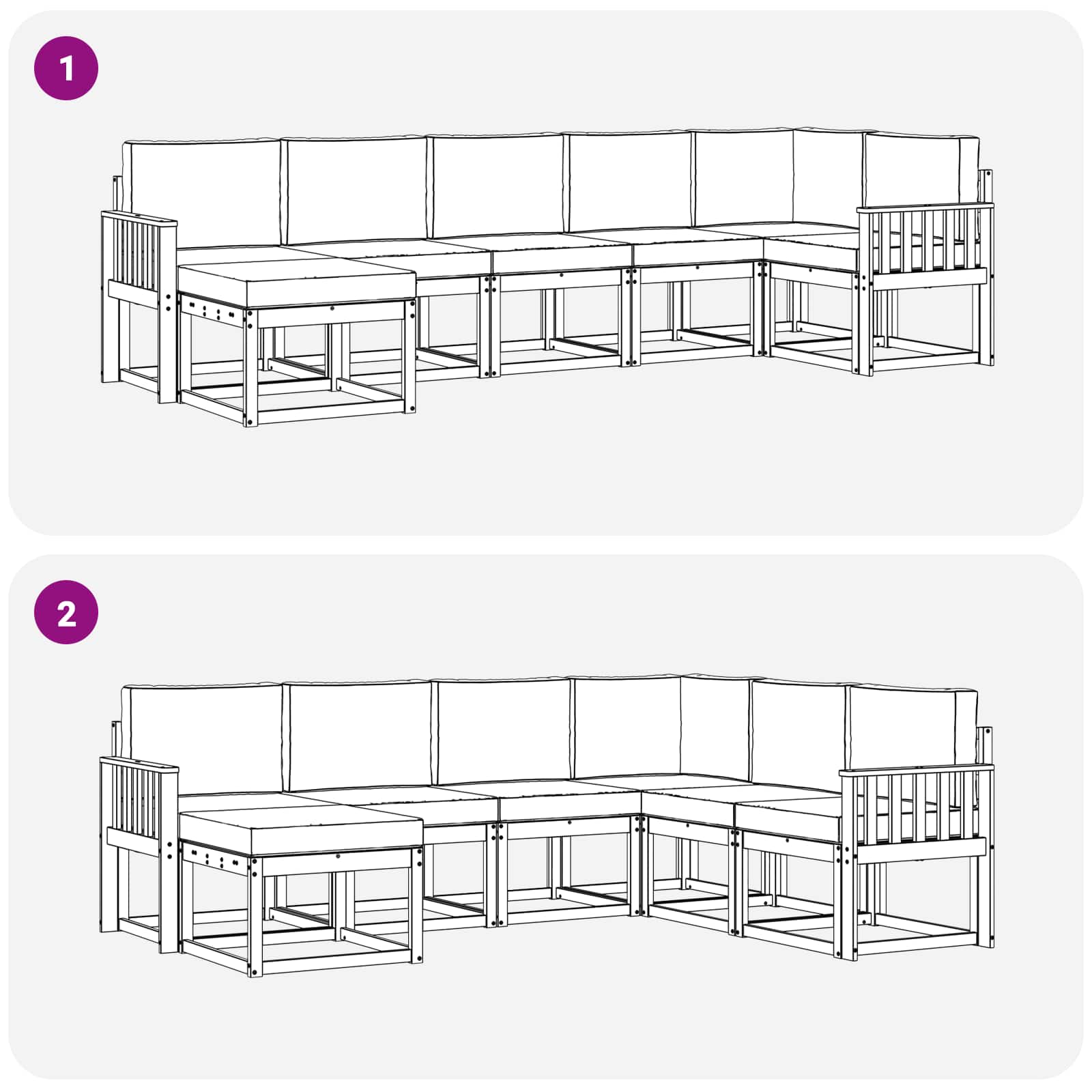 1

2