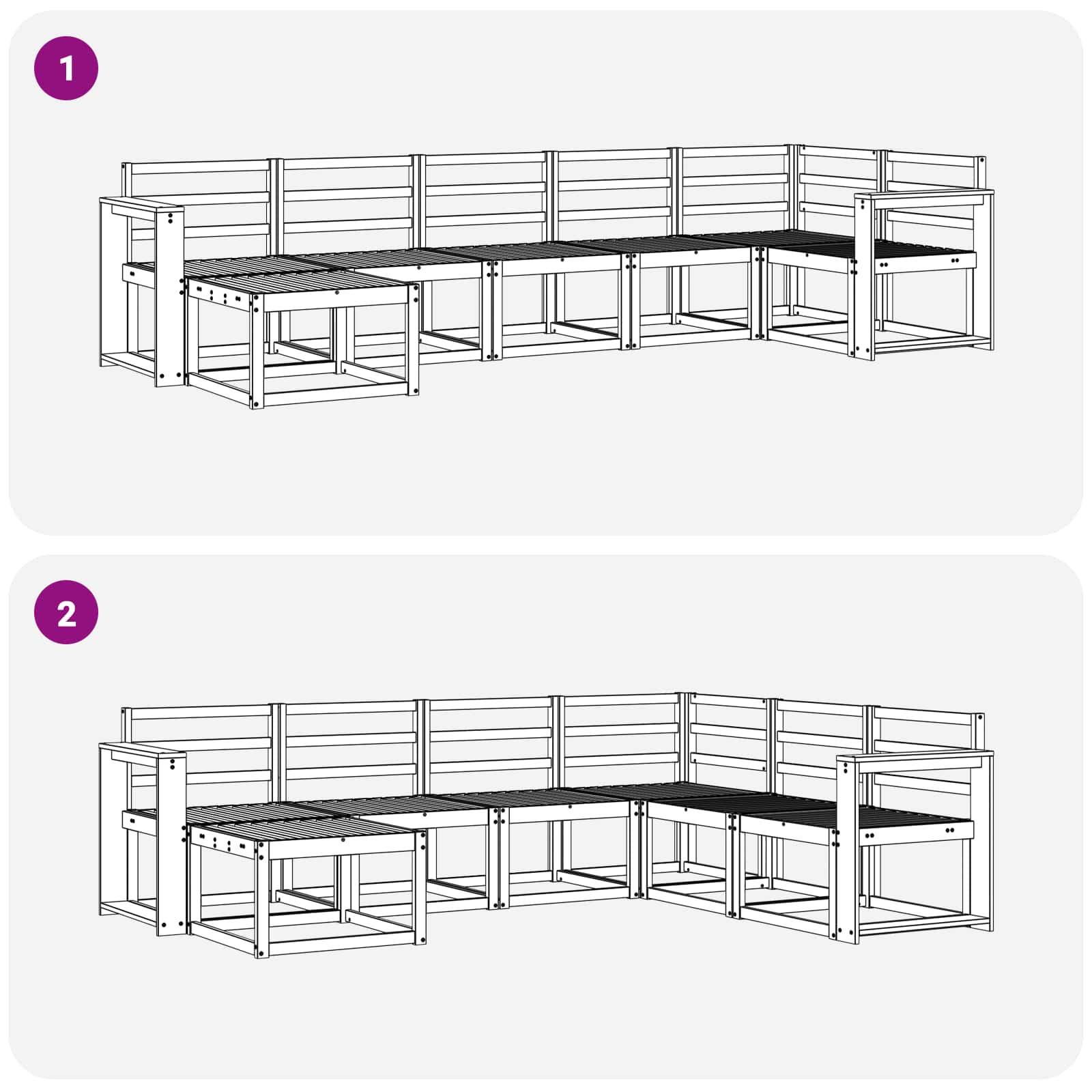 1

2