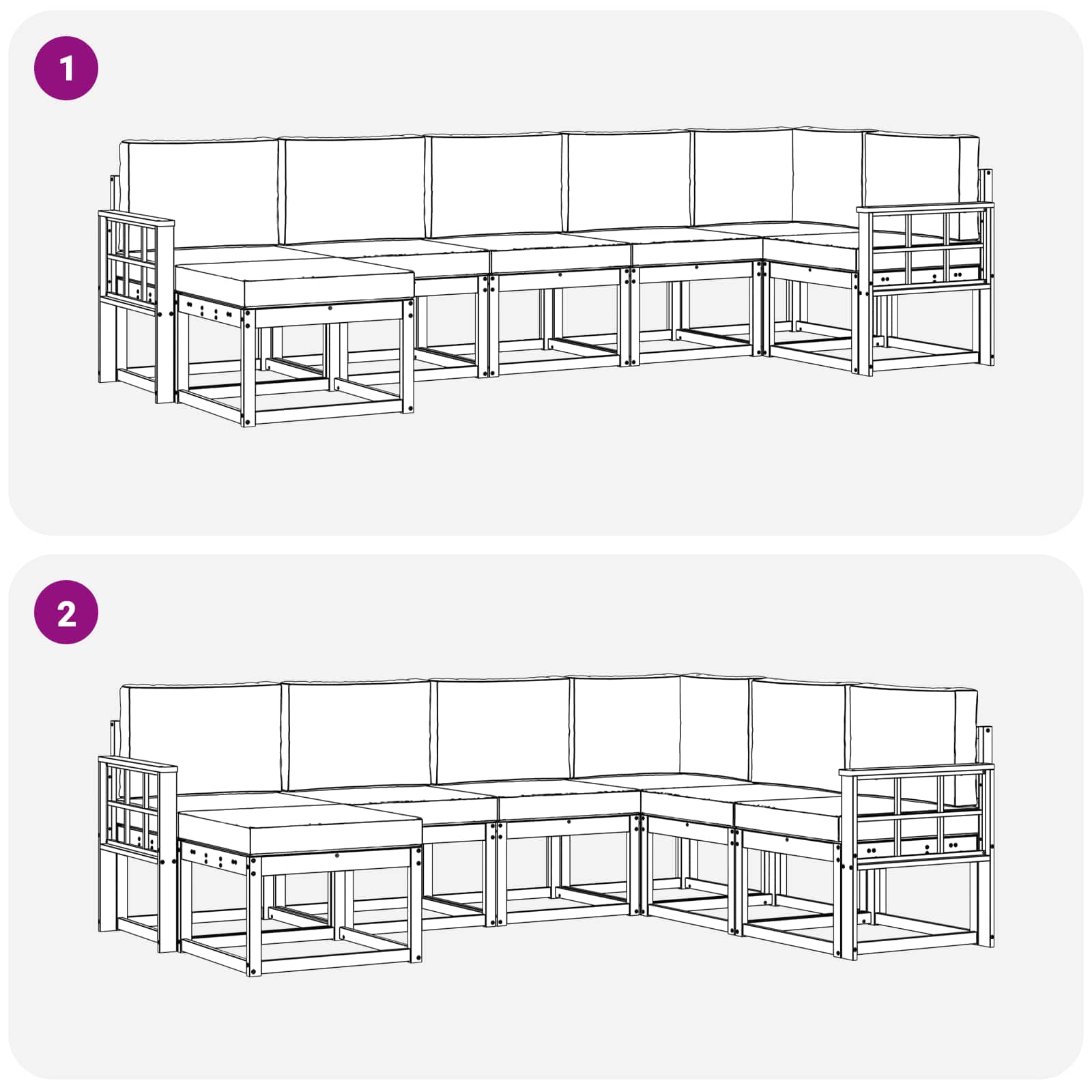 1

2