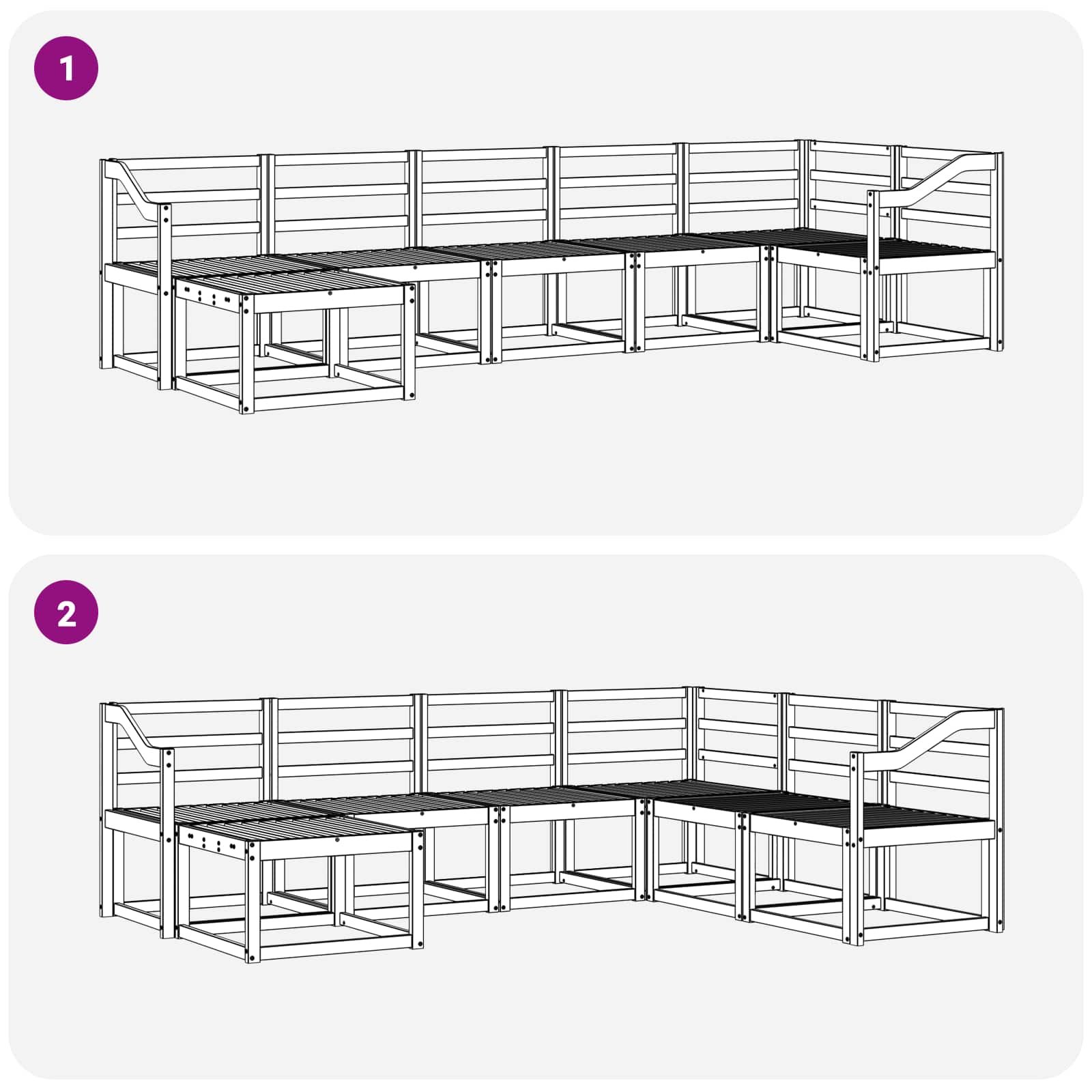 1

2