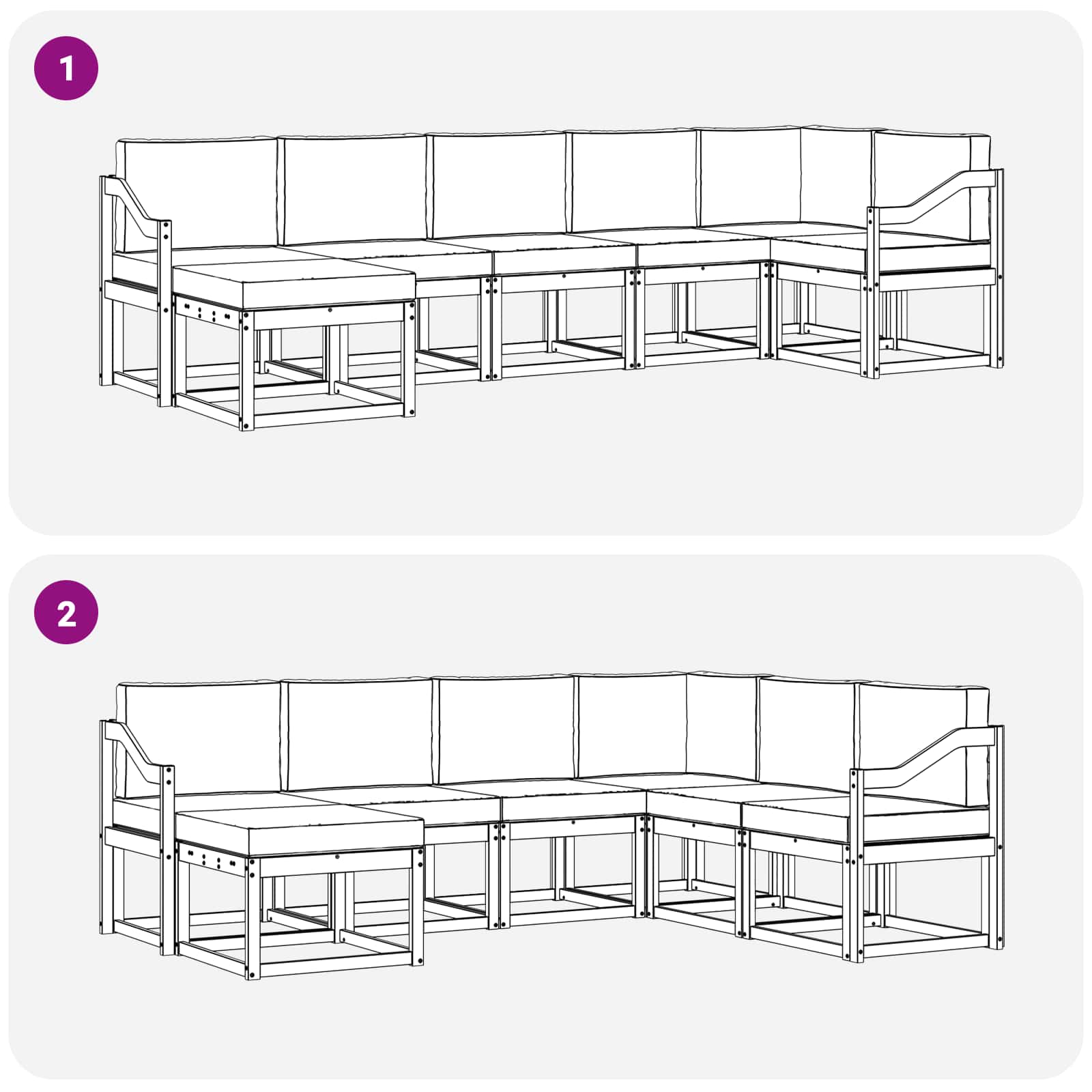 1

2