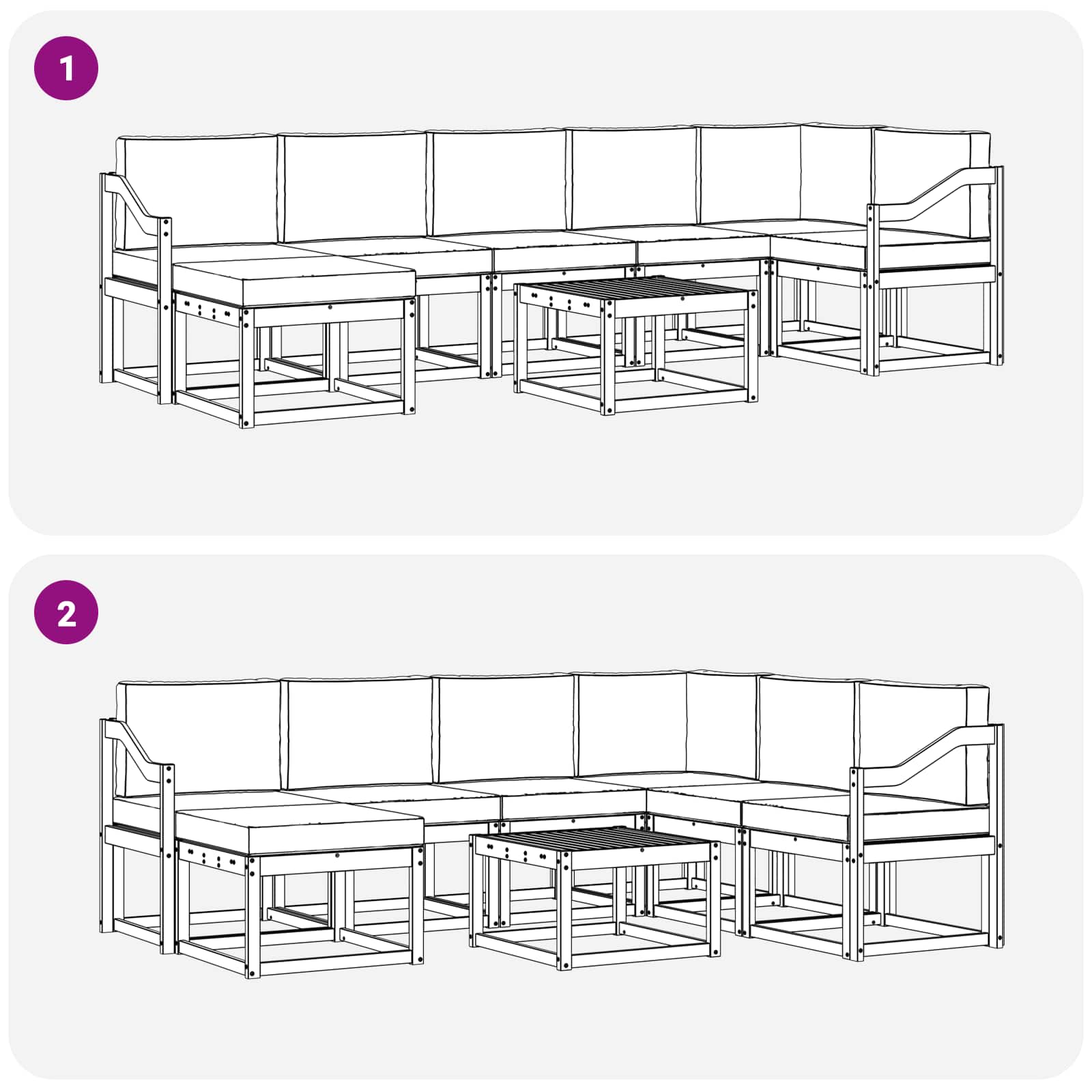 1

2