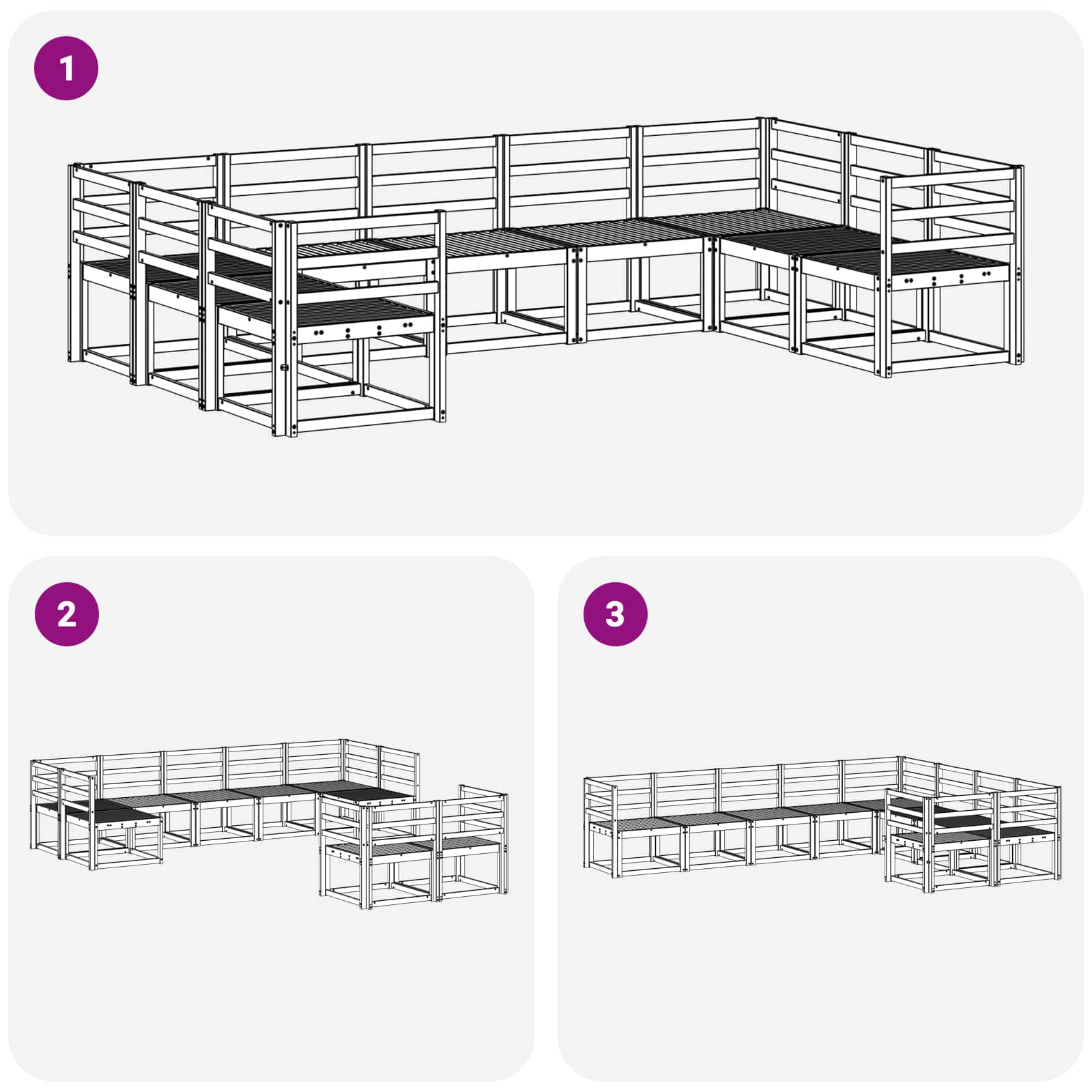 1

2

3