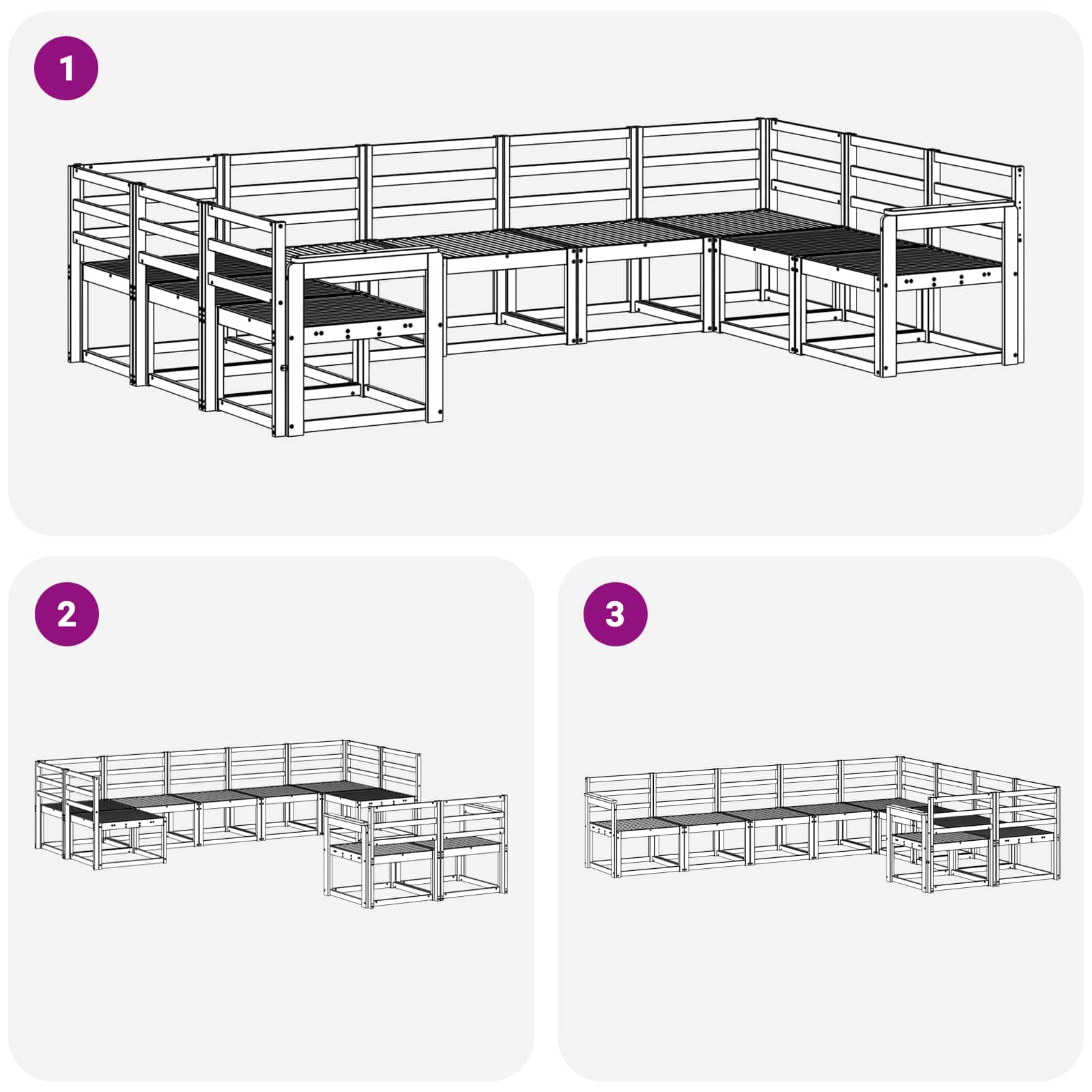 1

2

3