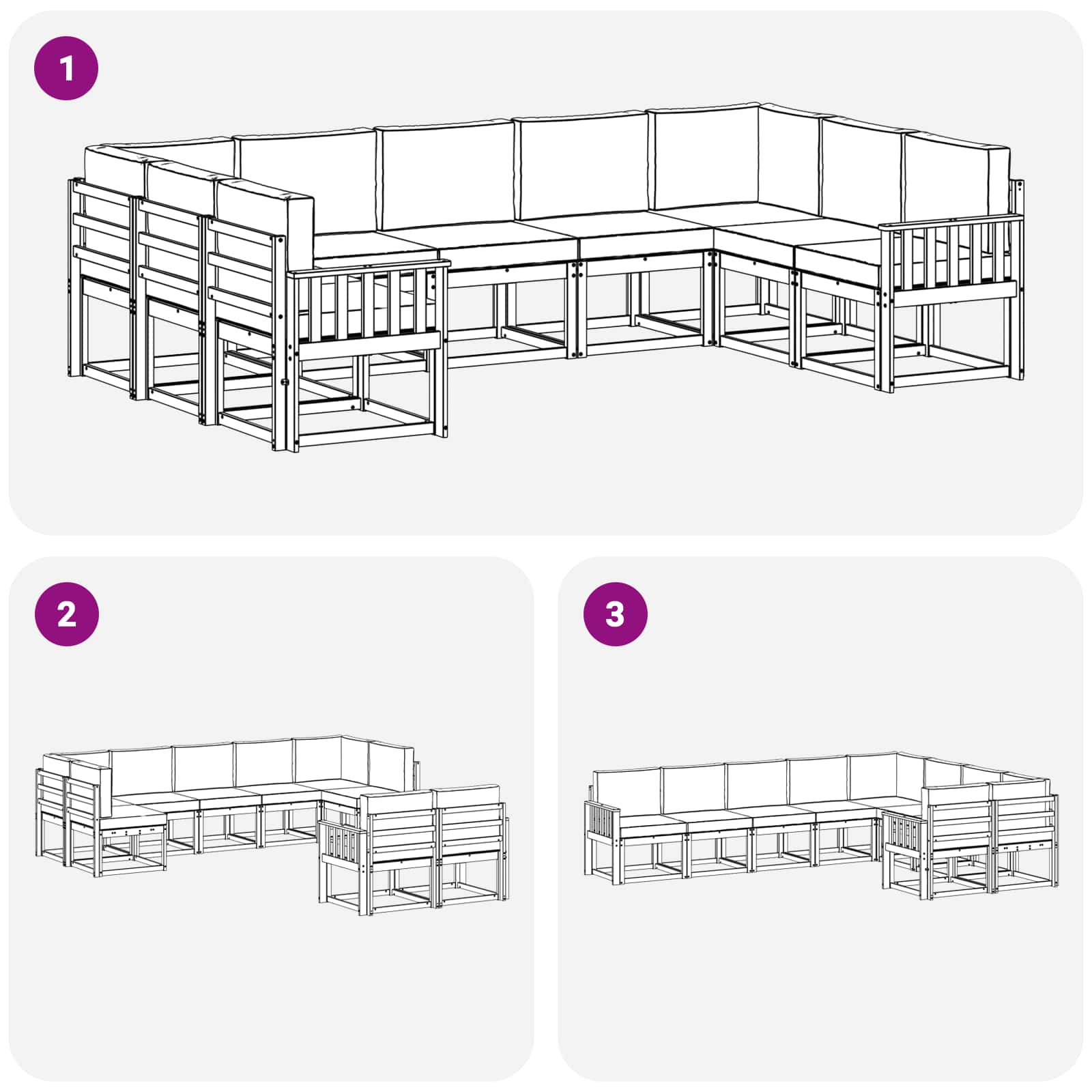 1

2

3