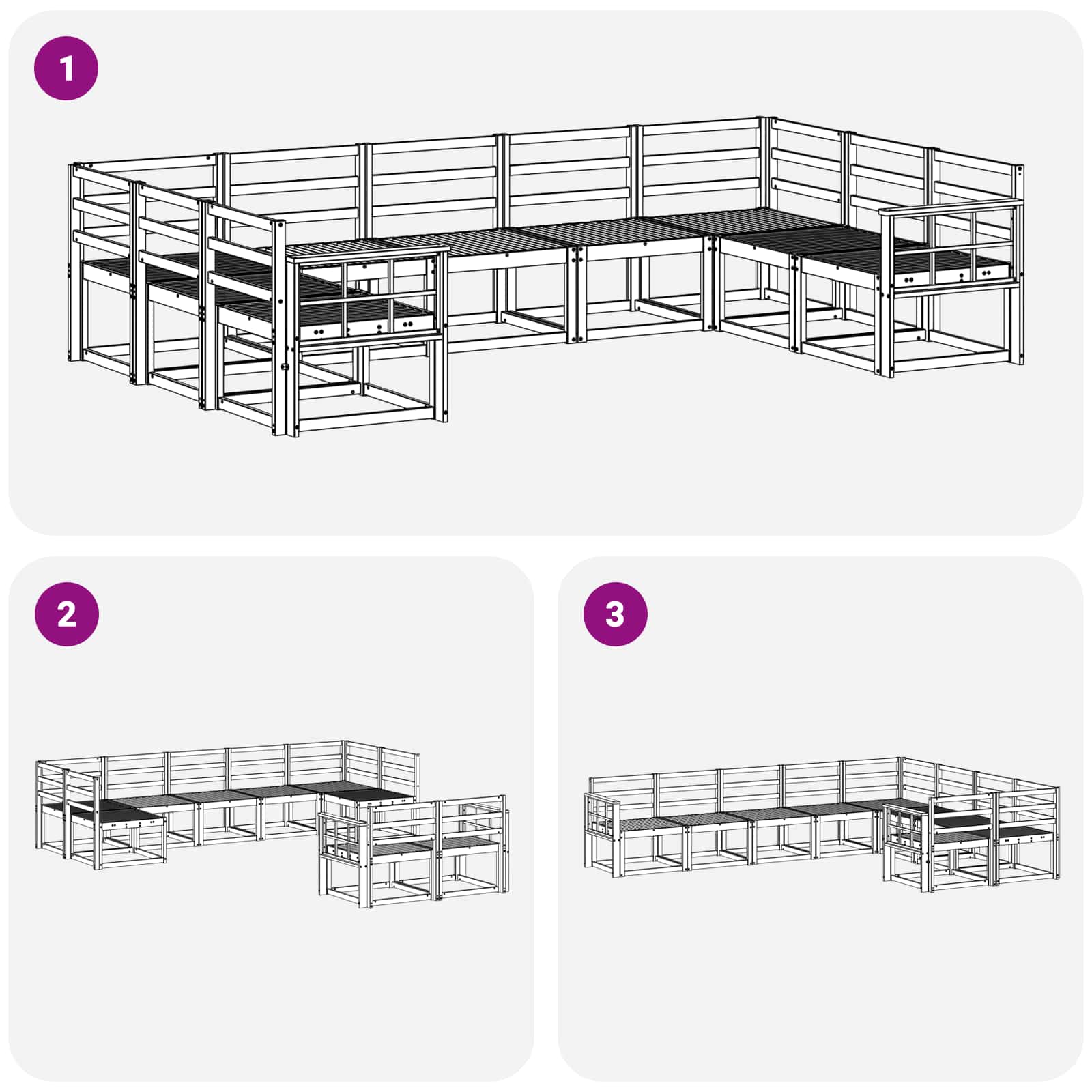 1

2

3