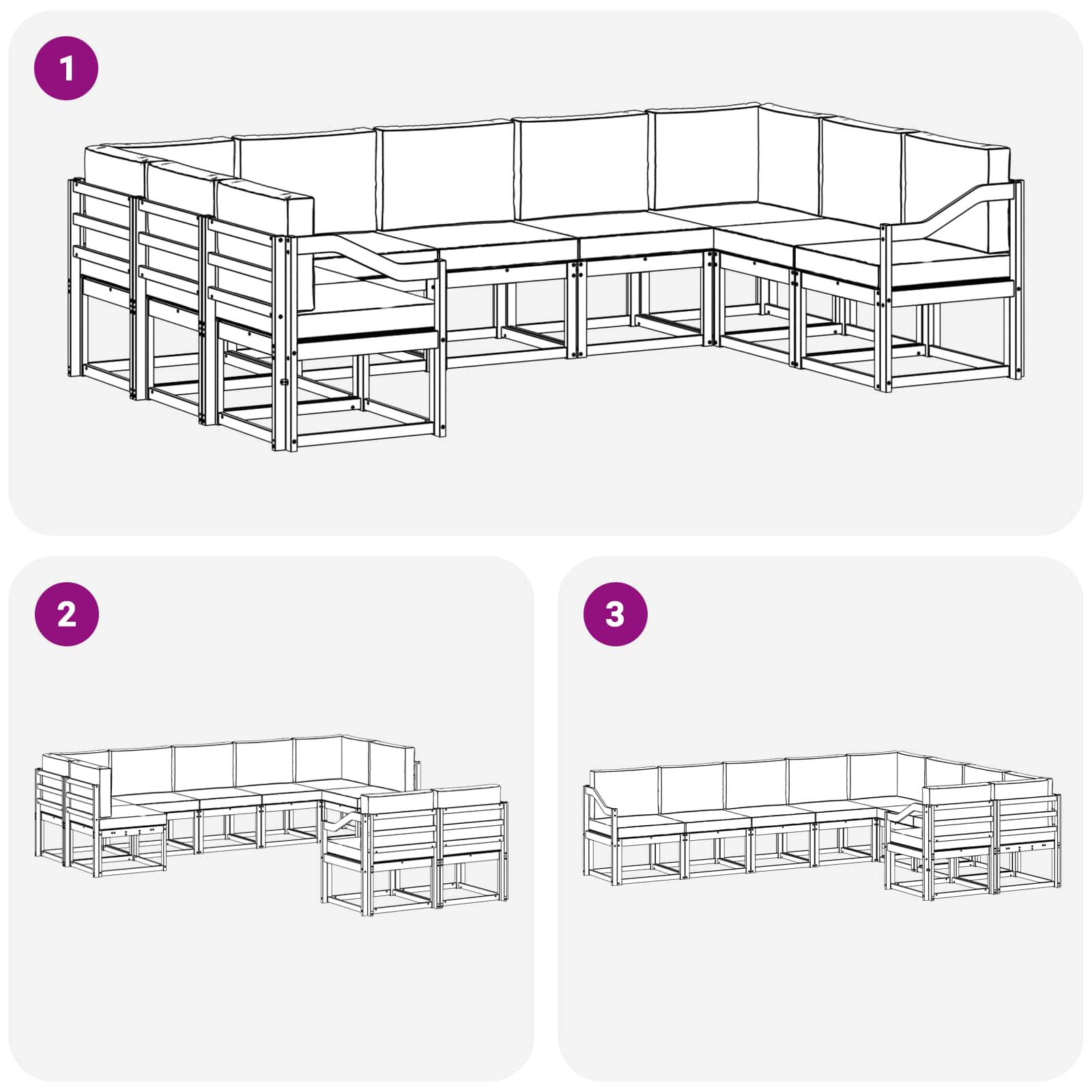 1

2

3