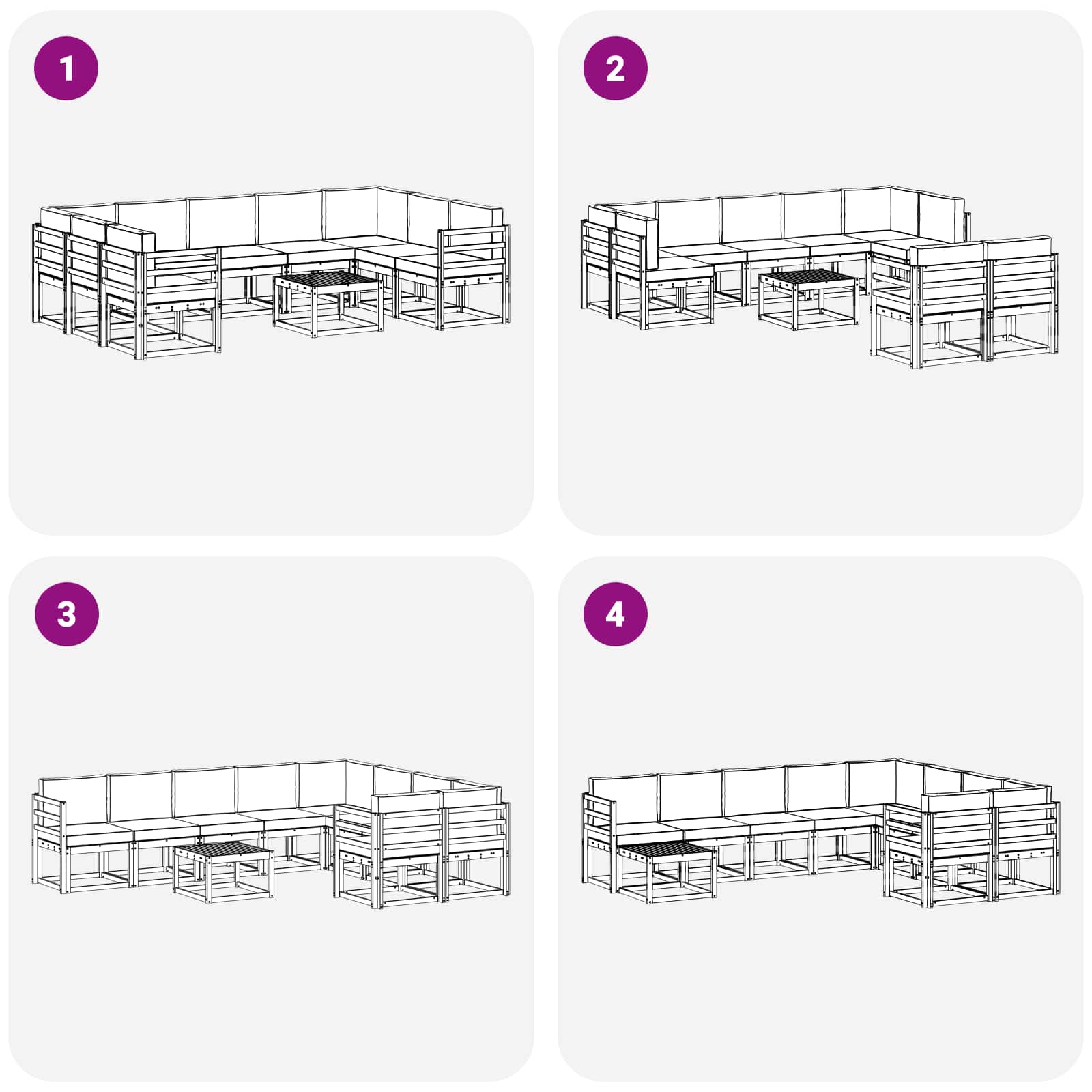 1

2

3

4