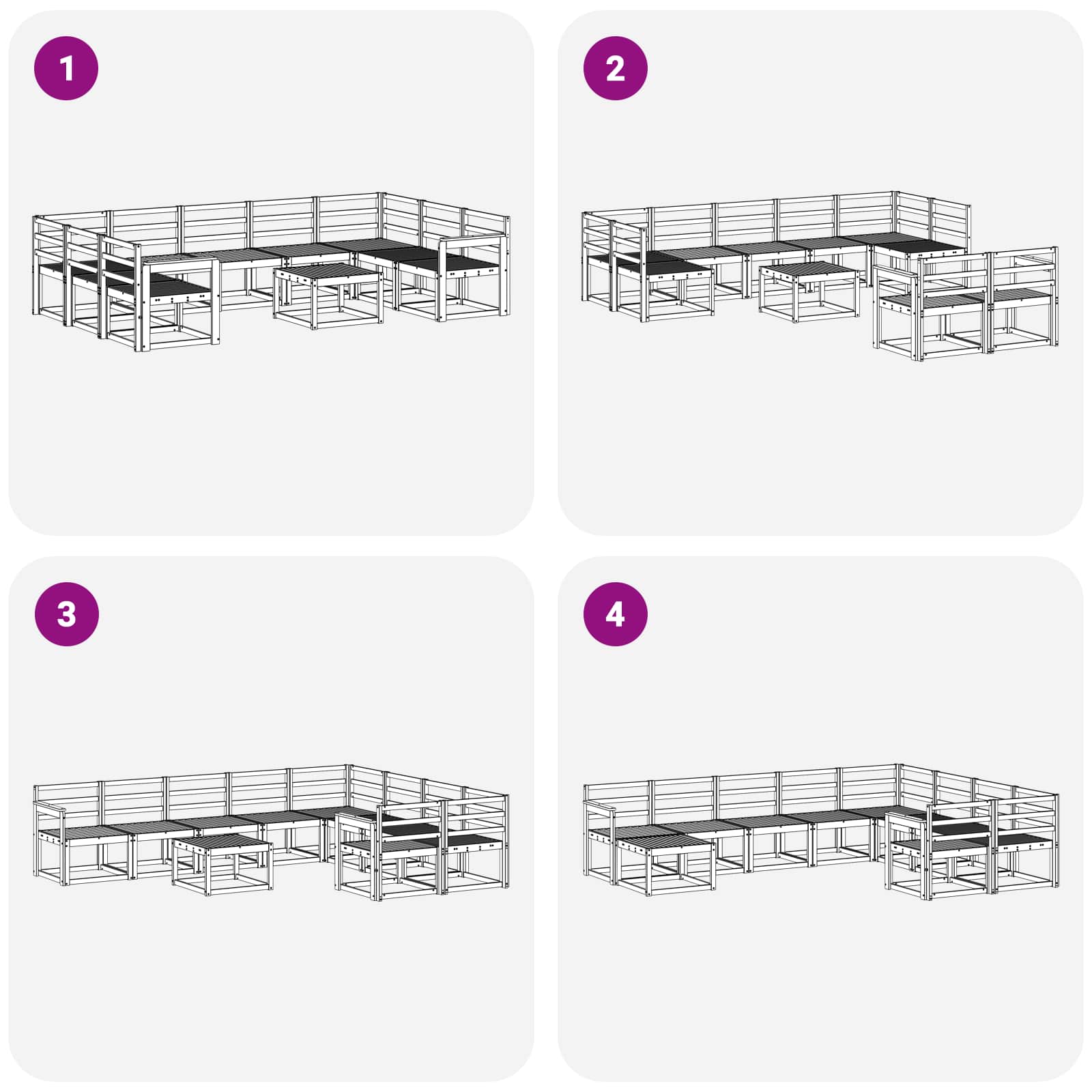 1

2

3

4