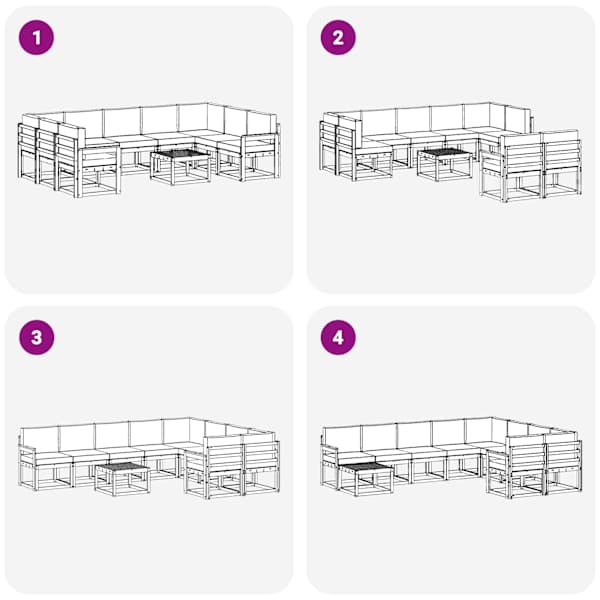 1

2

3

4