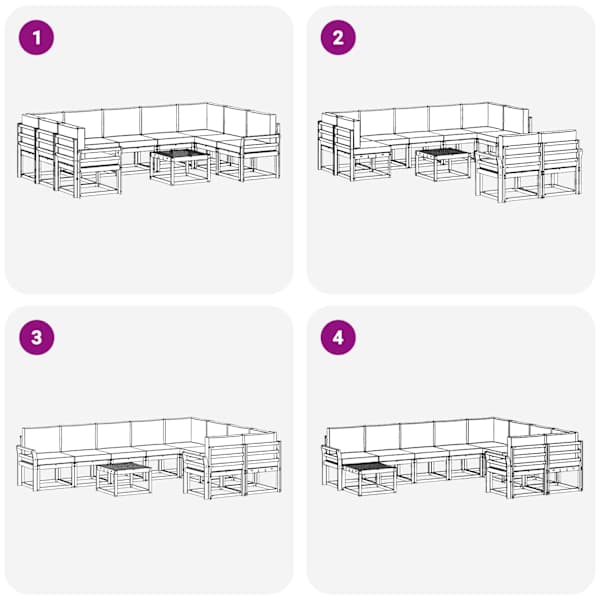 1

2

3

4