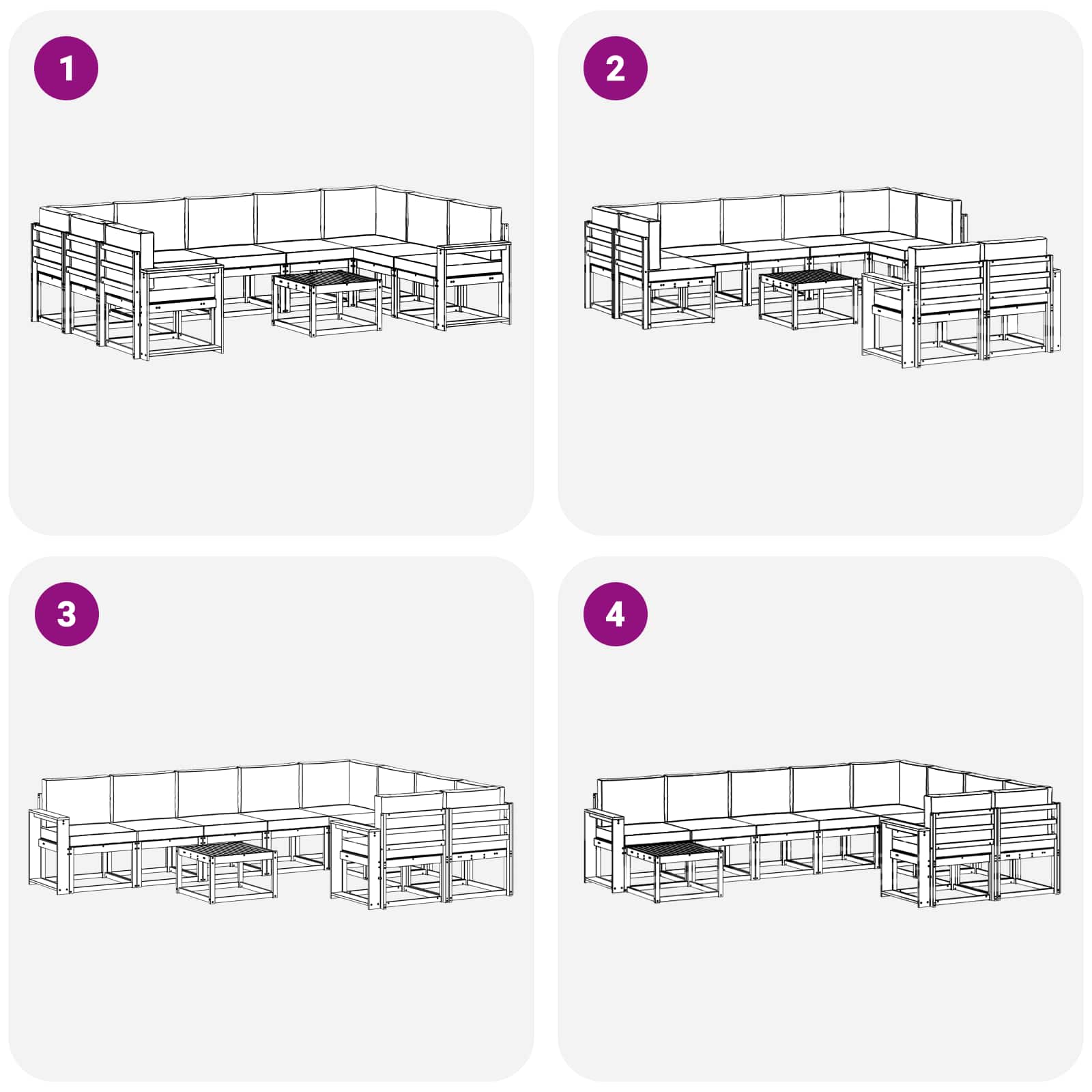 1

2

3

4