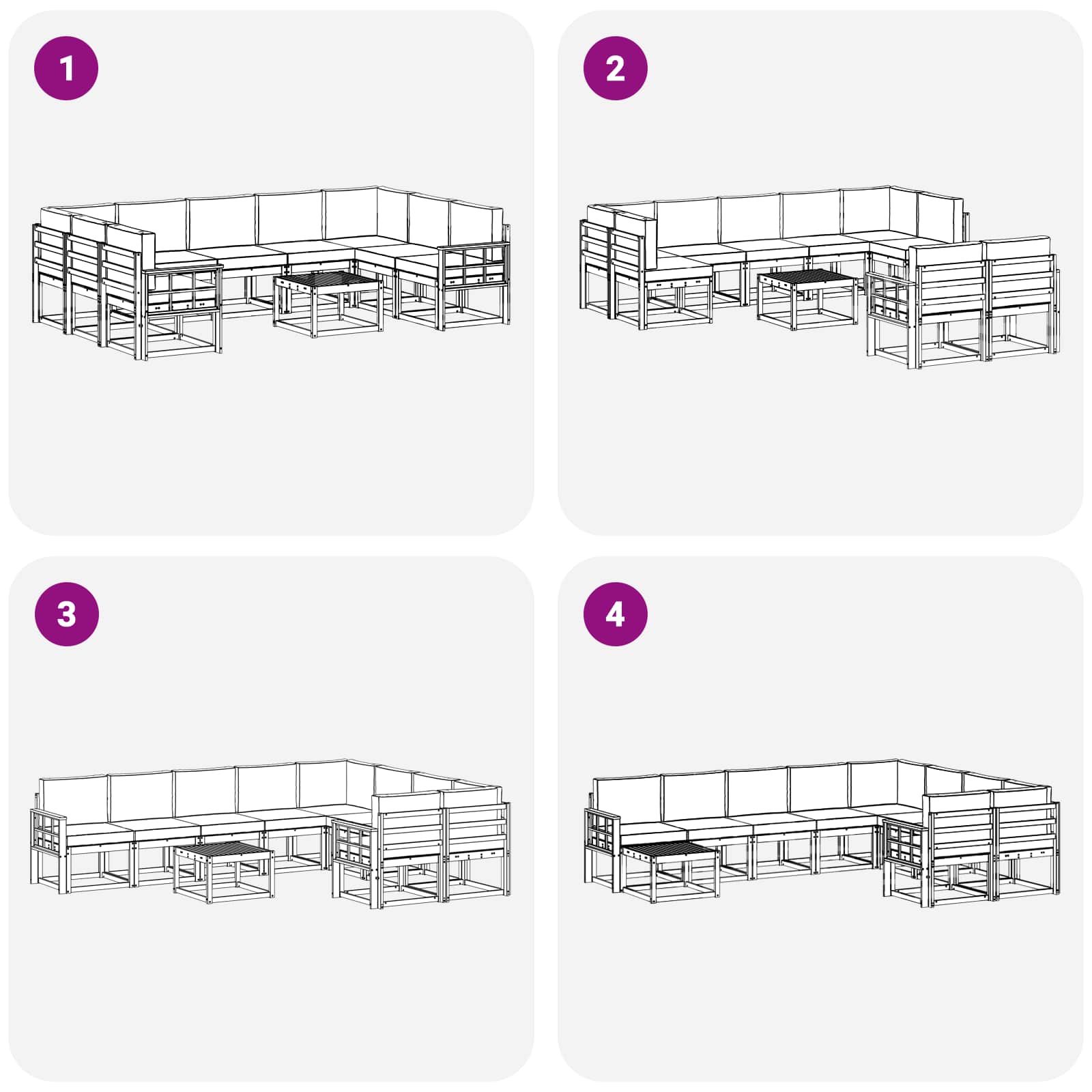 1

2

3

4