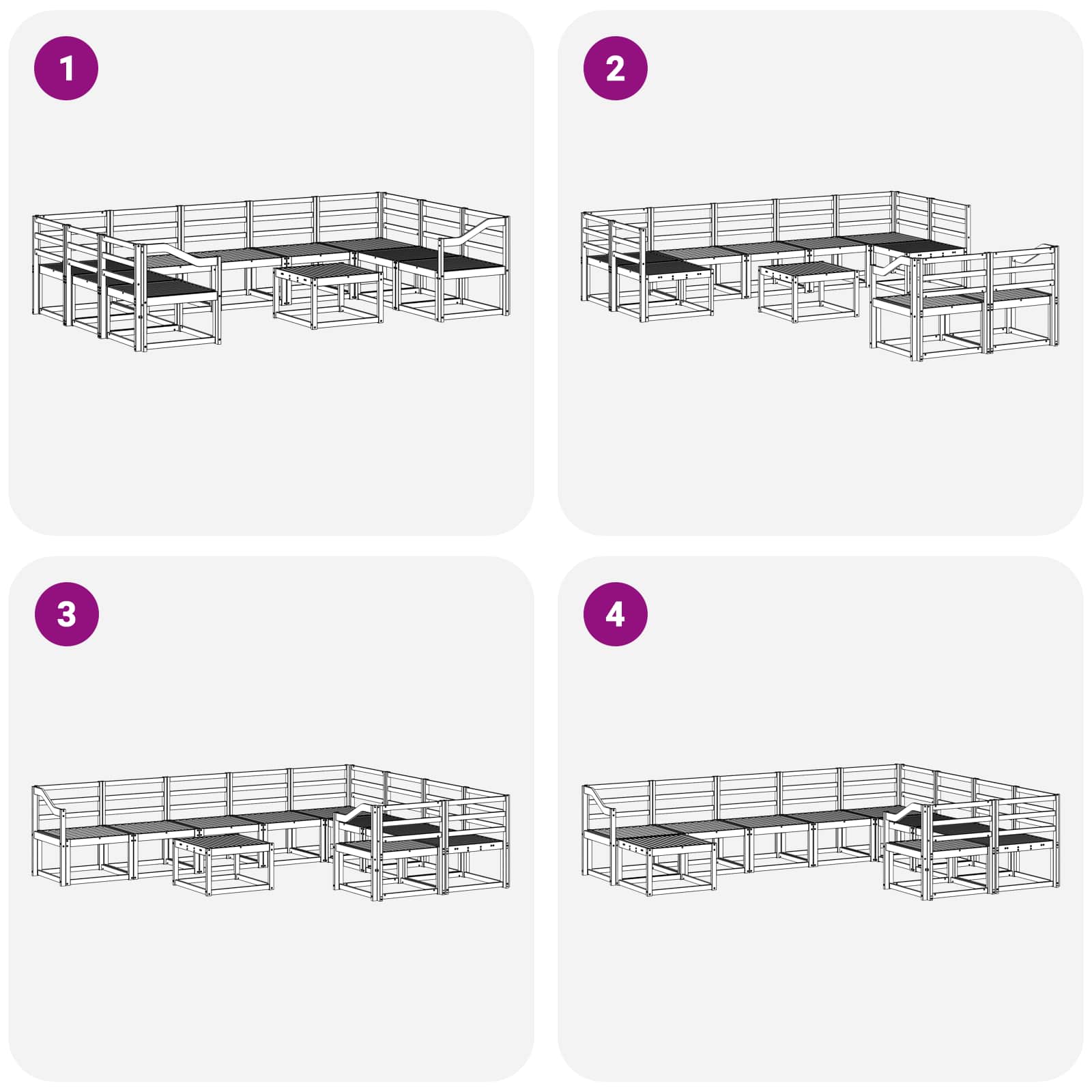 1

2

3

4