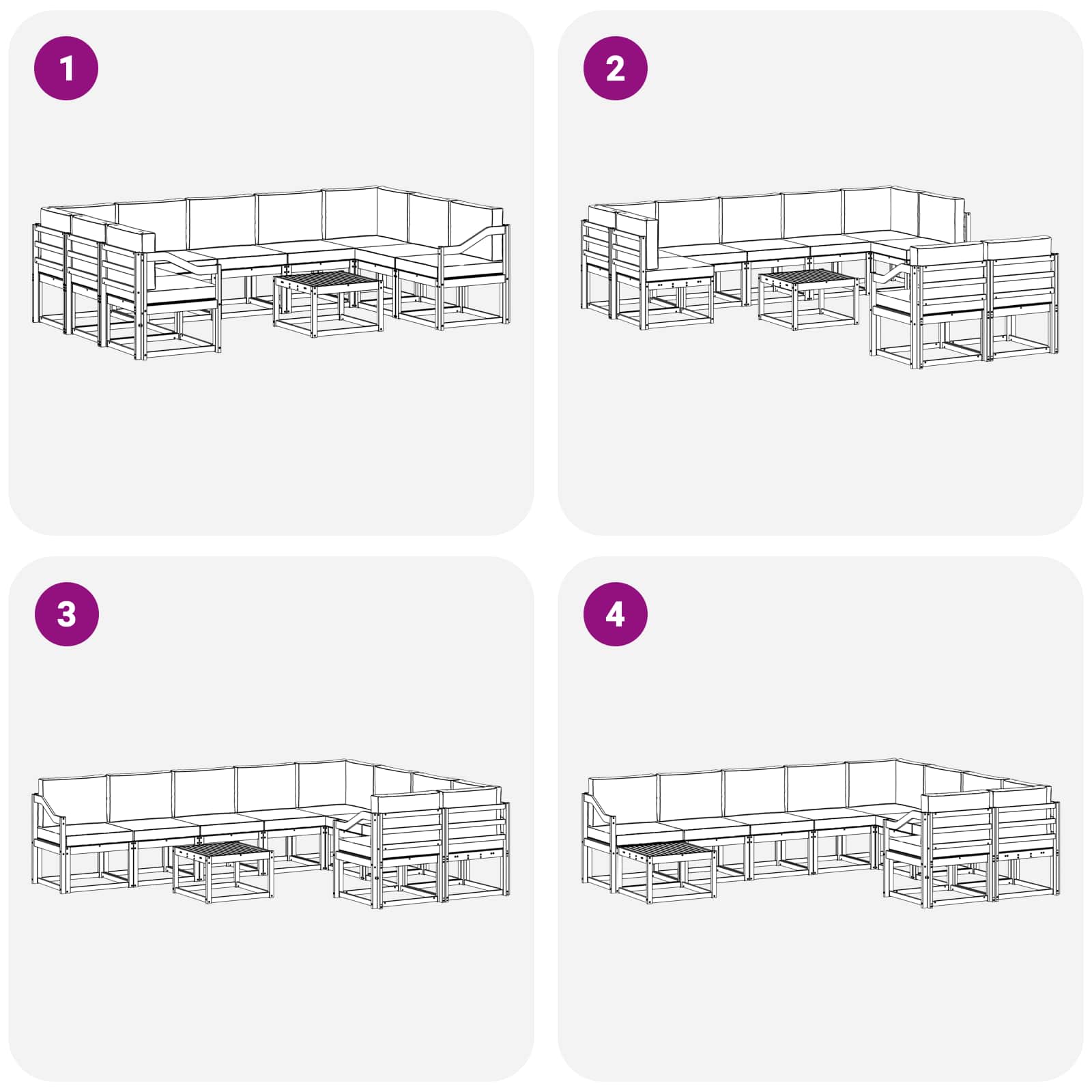 1

2

3

4