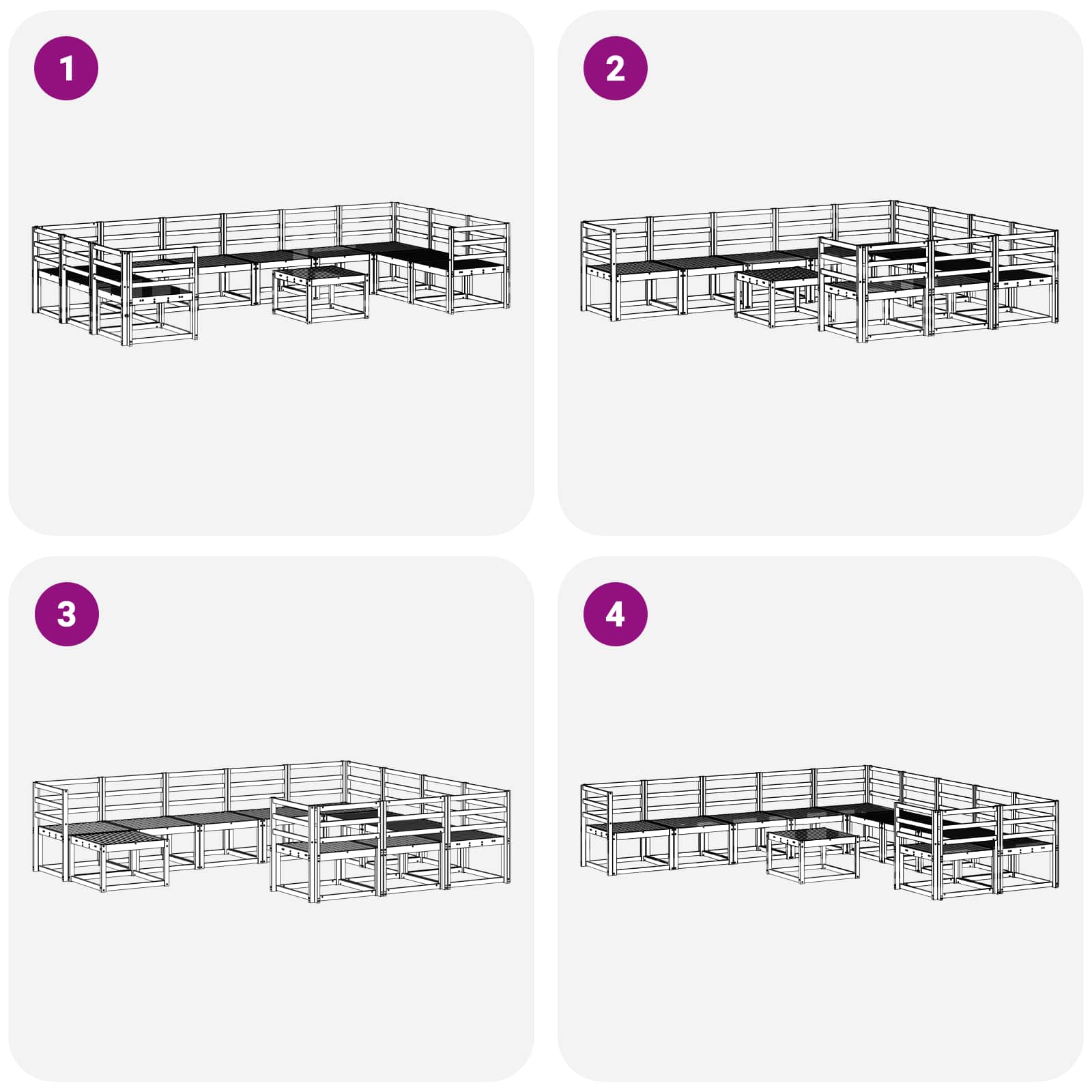 1

2

3

4