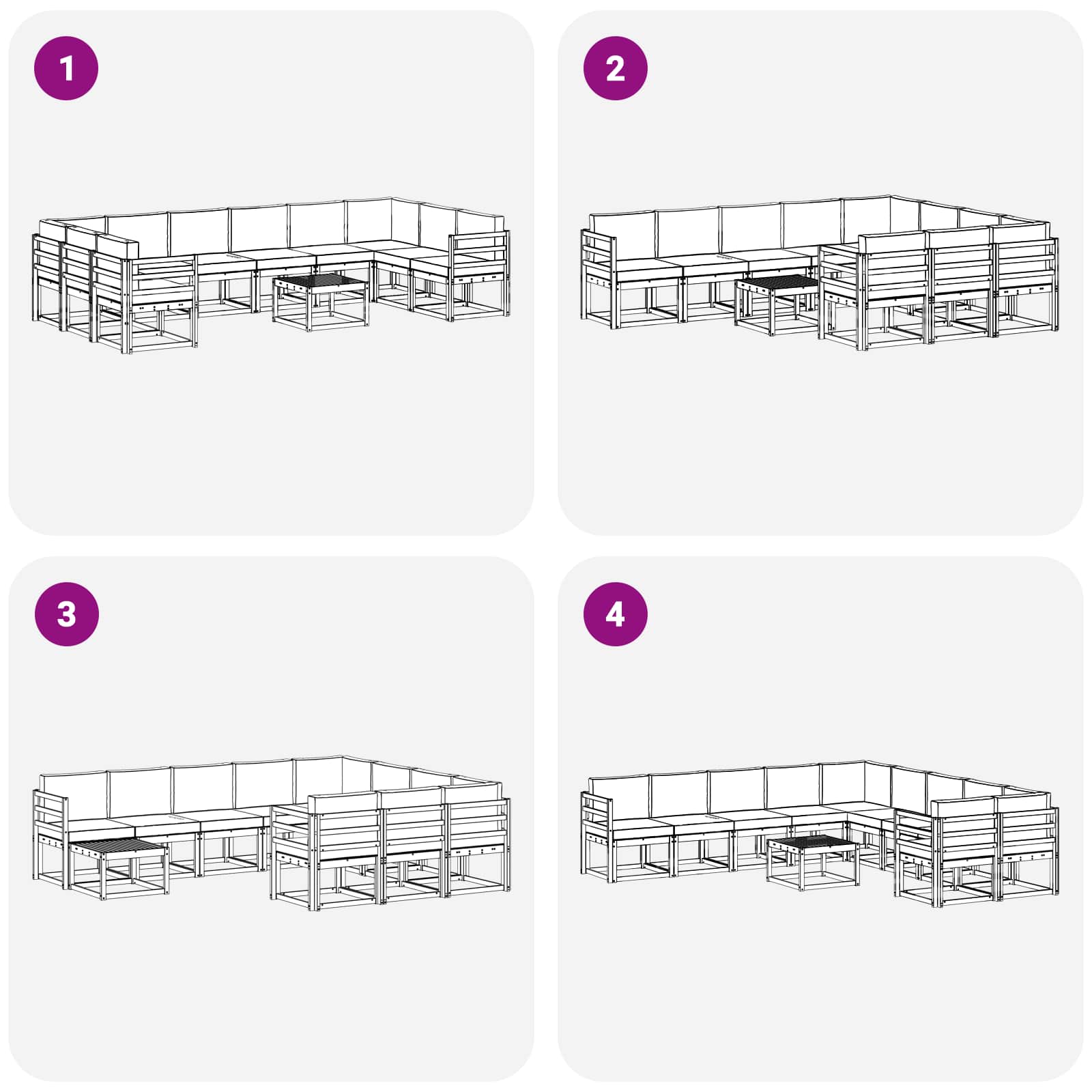 1

2

3

4