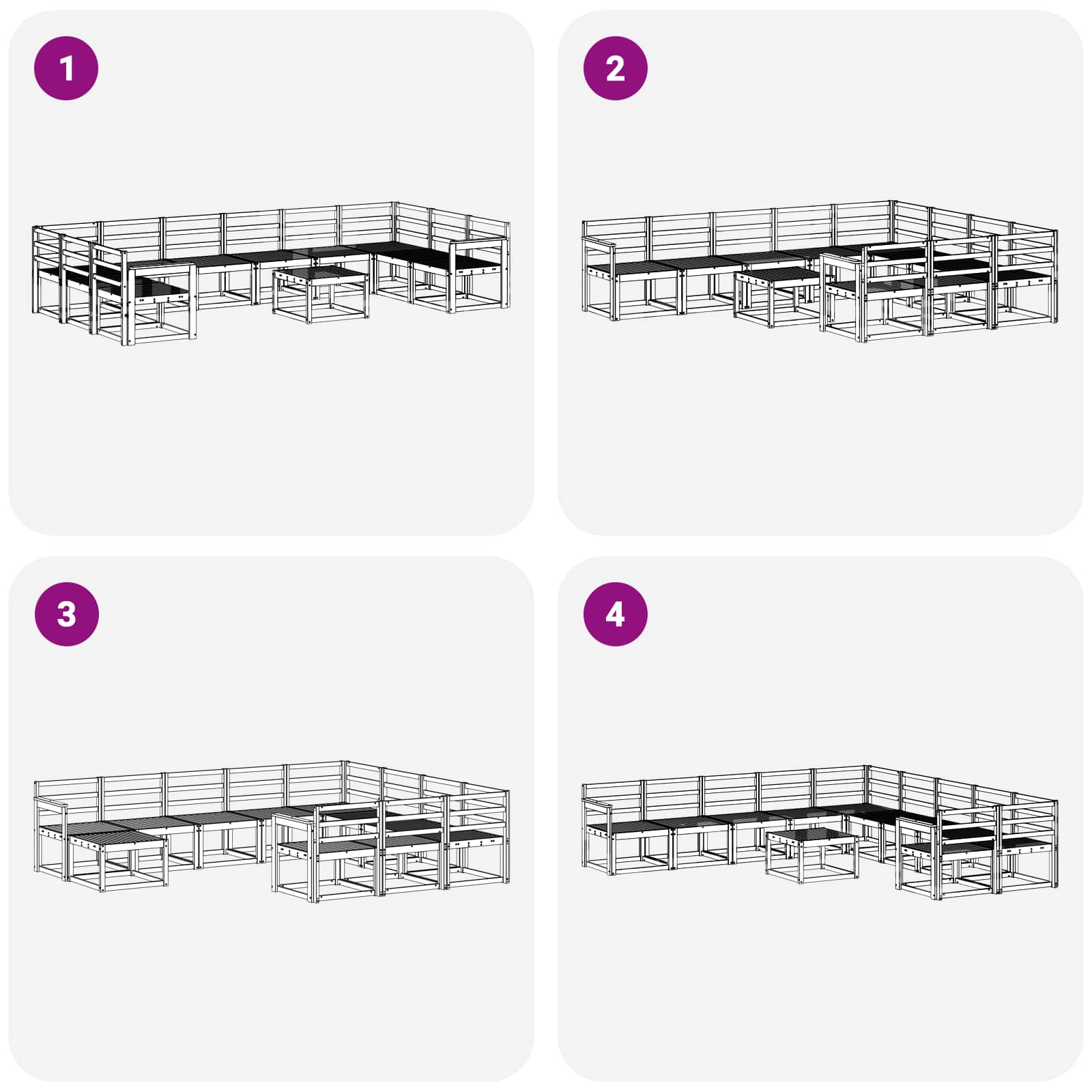 1

2

3

4