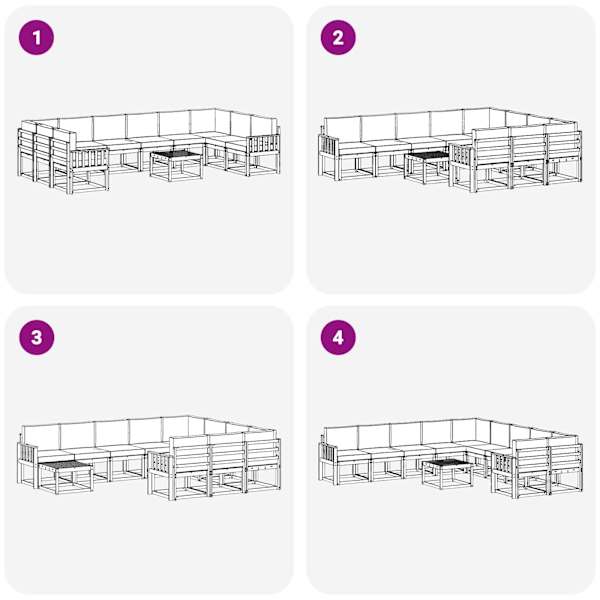 1

2

3

4