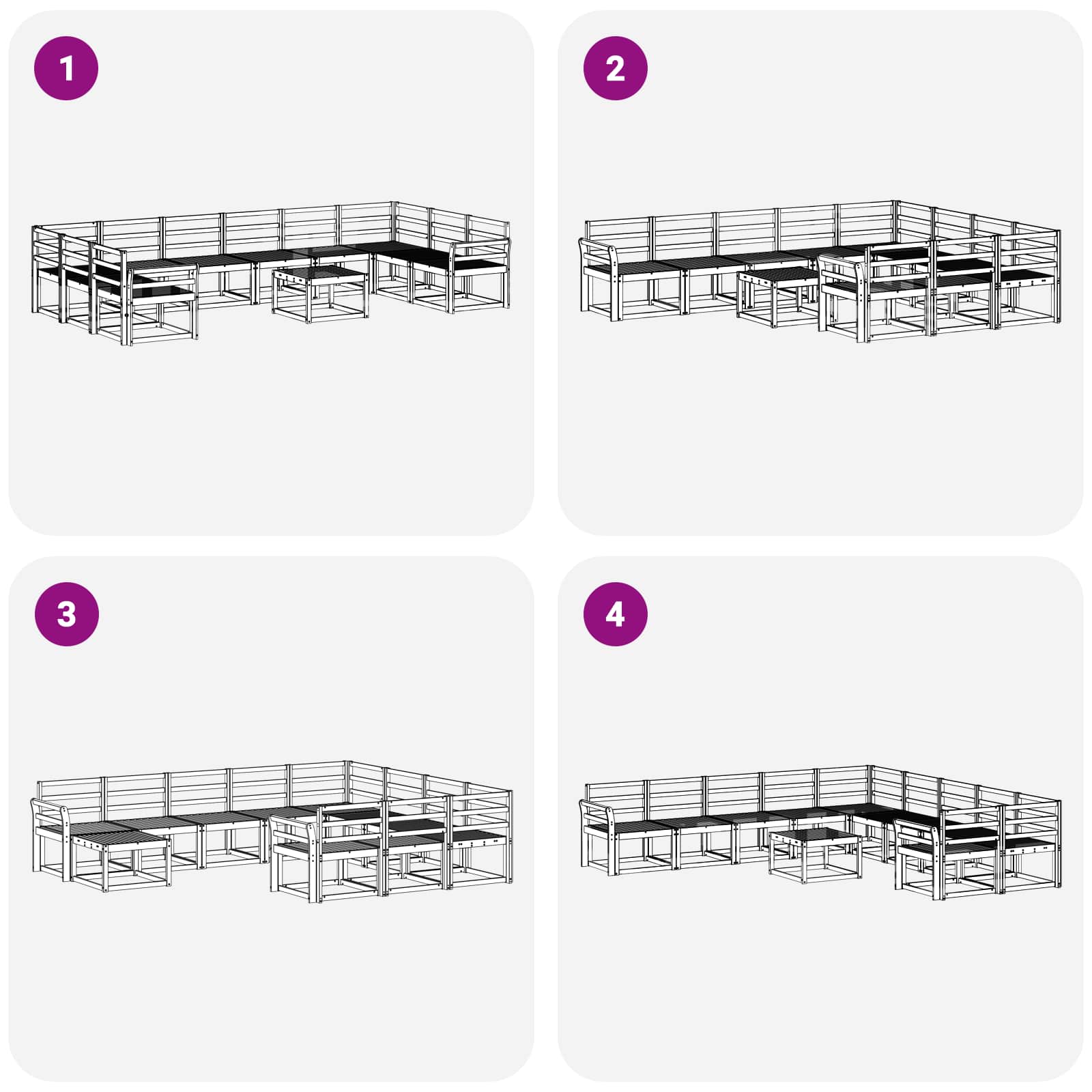 1

2

3

4