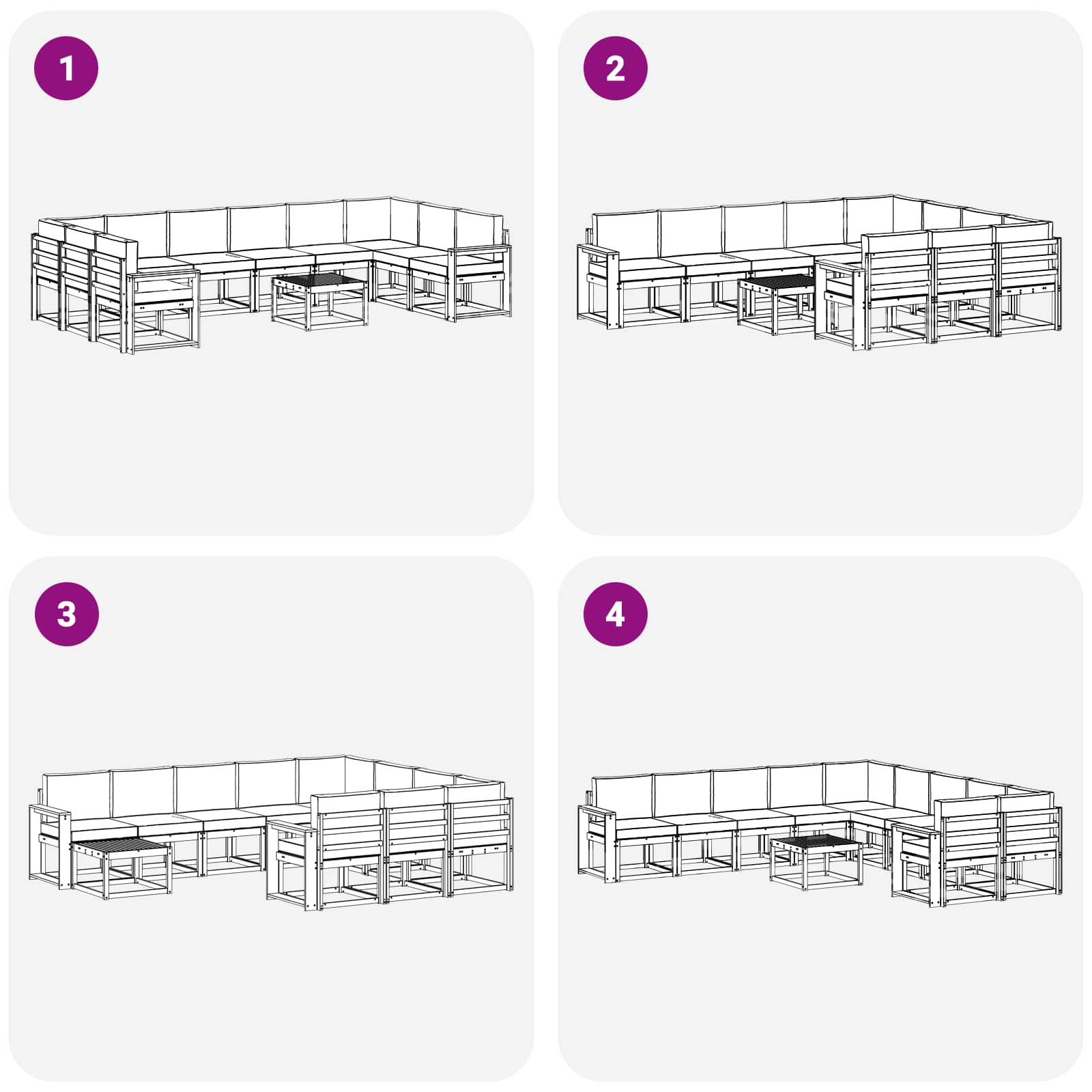 1

2

3

4