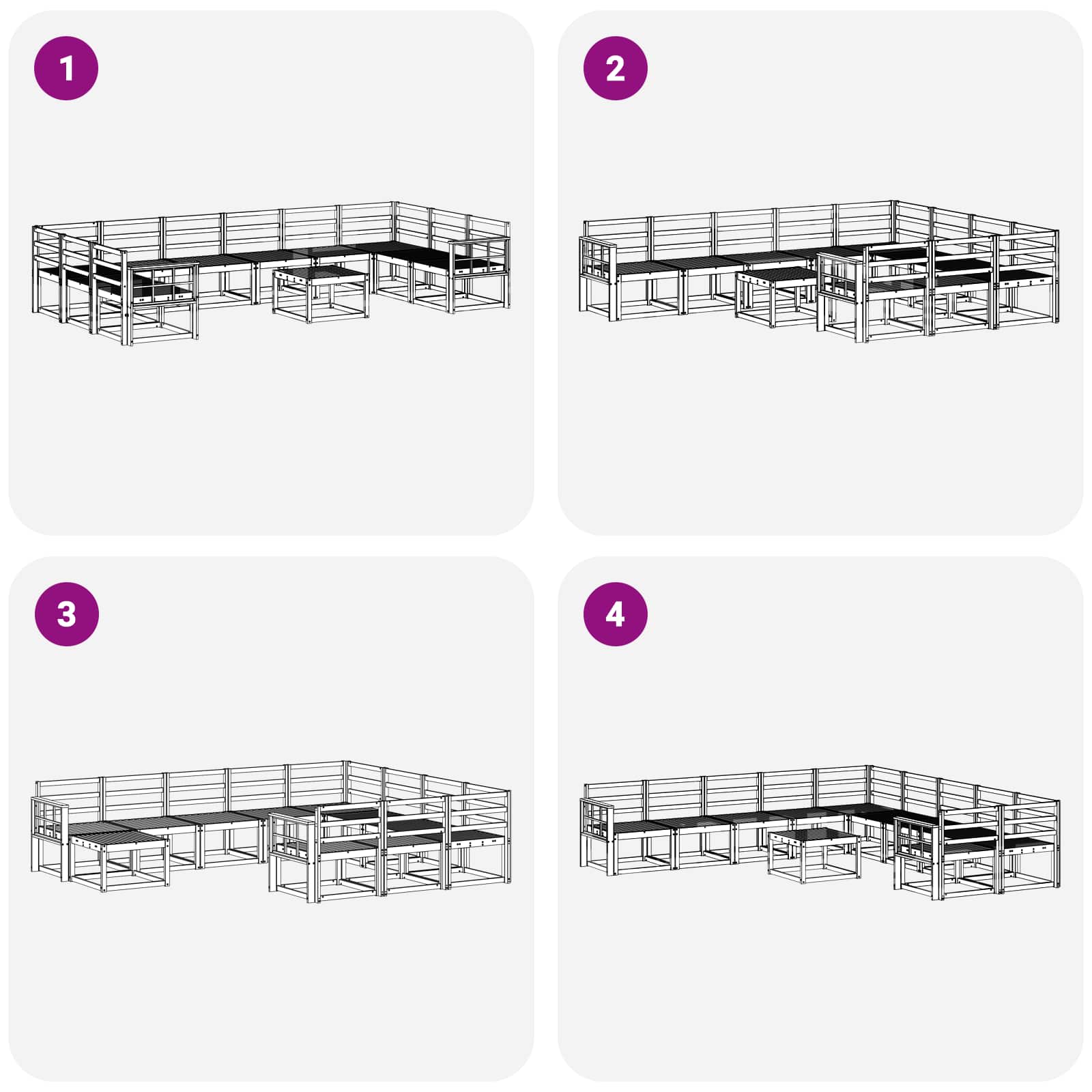 1

2

3

4