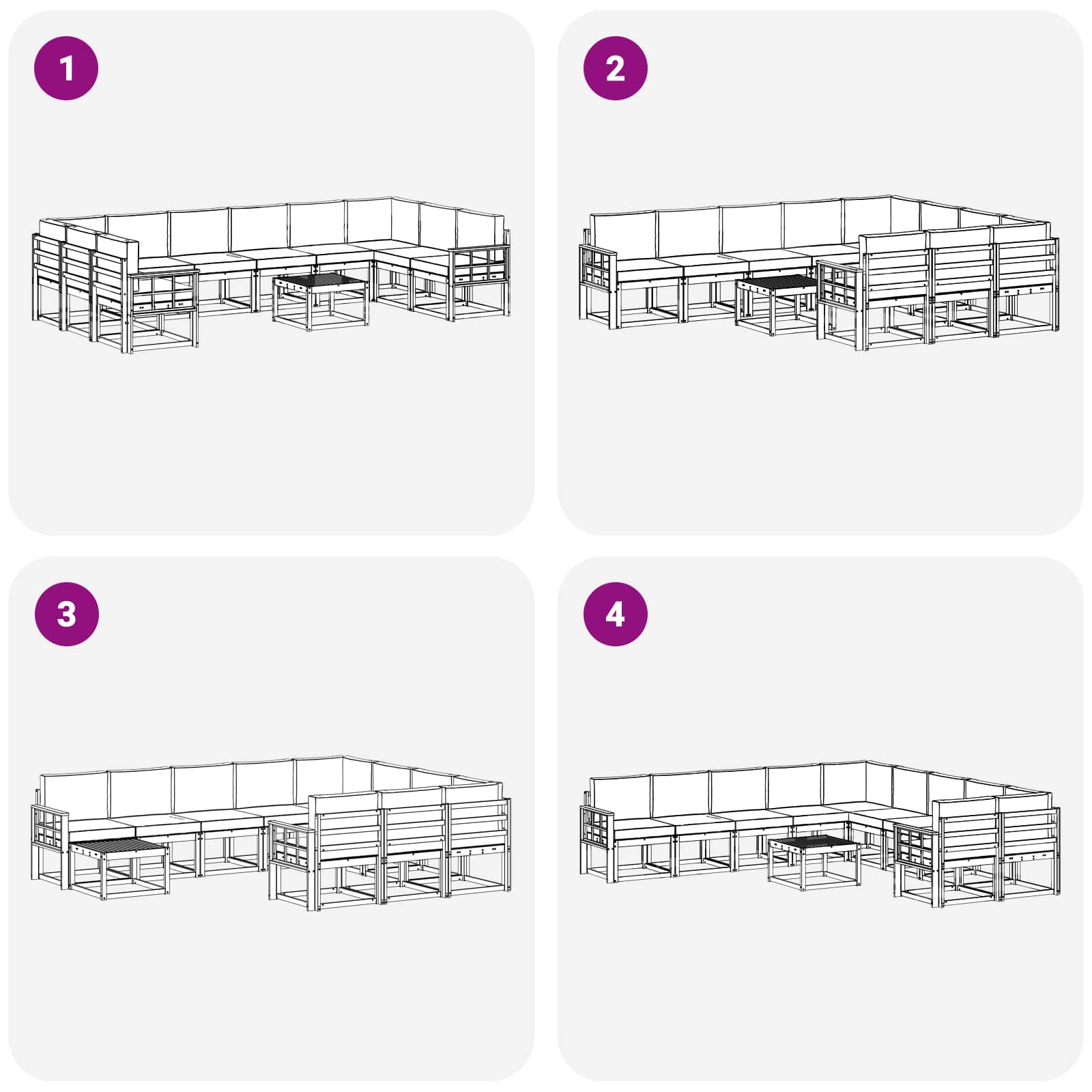 1

2

3

4