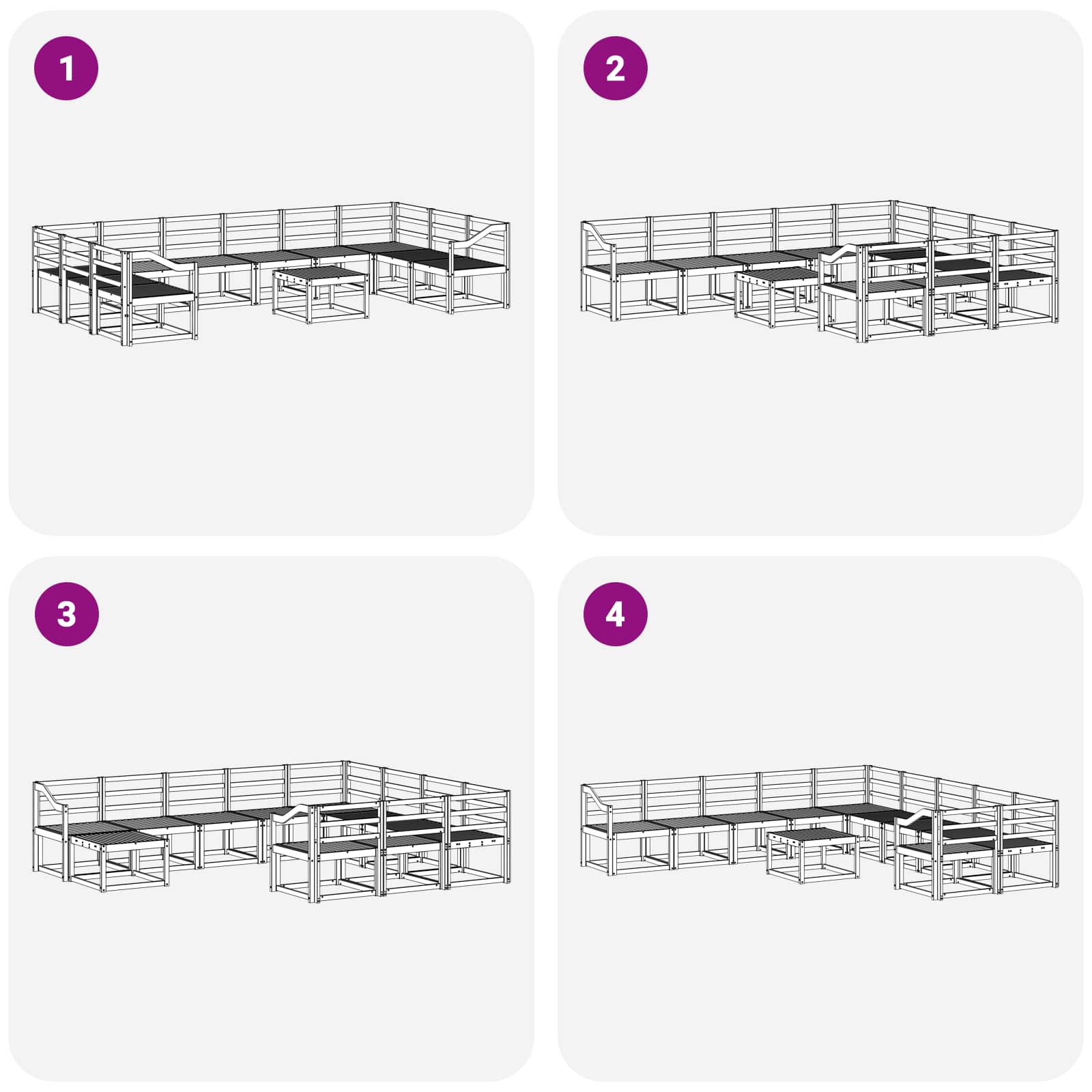 1

2

3

4