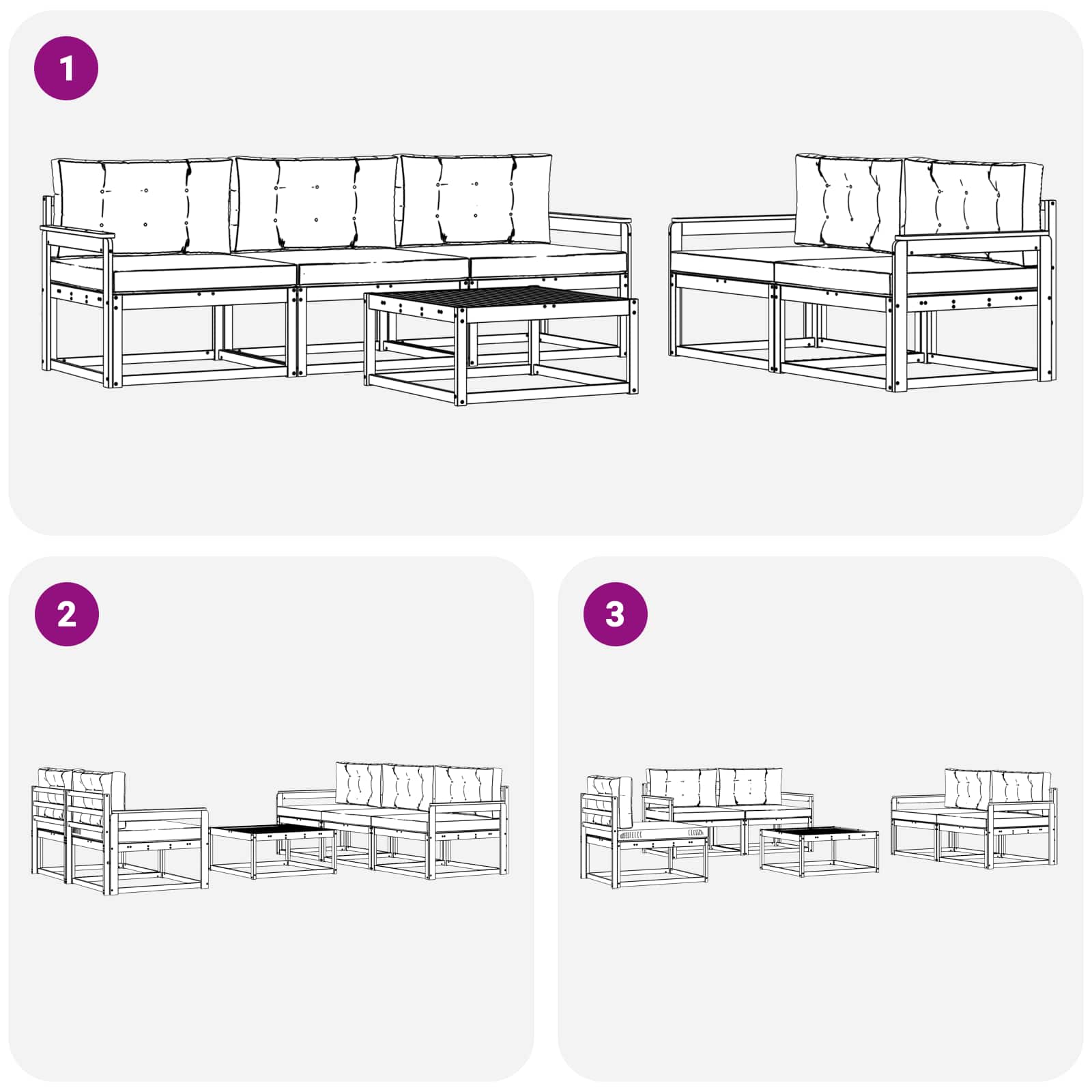 1

2

3